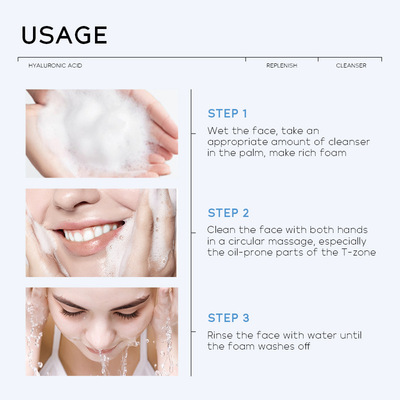 USAGE

HYALURONIC ACID

REPLENISH

CLEANSER

STEP 1

Wet the face, take an appropriate amount of cleanser in the palm, make rich foam

STEP 2

Clean the face with both hands in a circular massage, especially the oil-prone parts of the T-zone

STEP 3

Rinse the face with water until the foam washes off