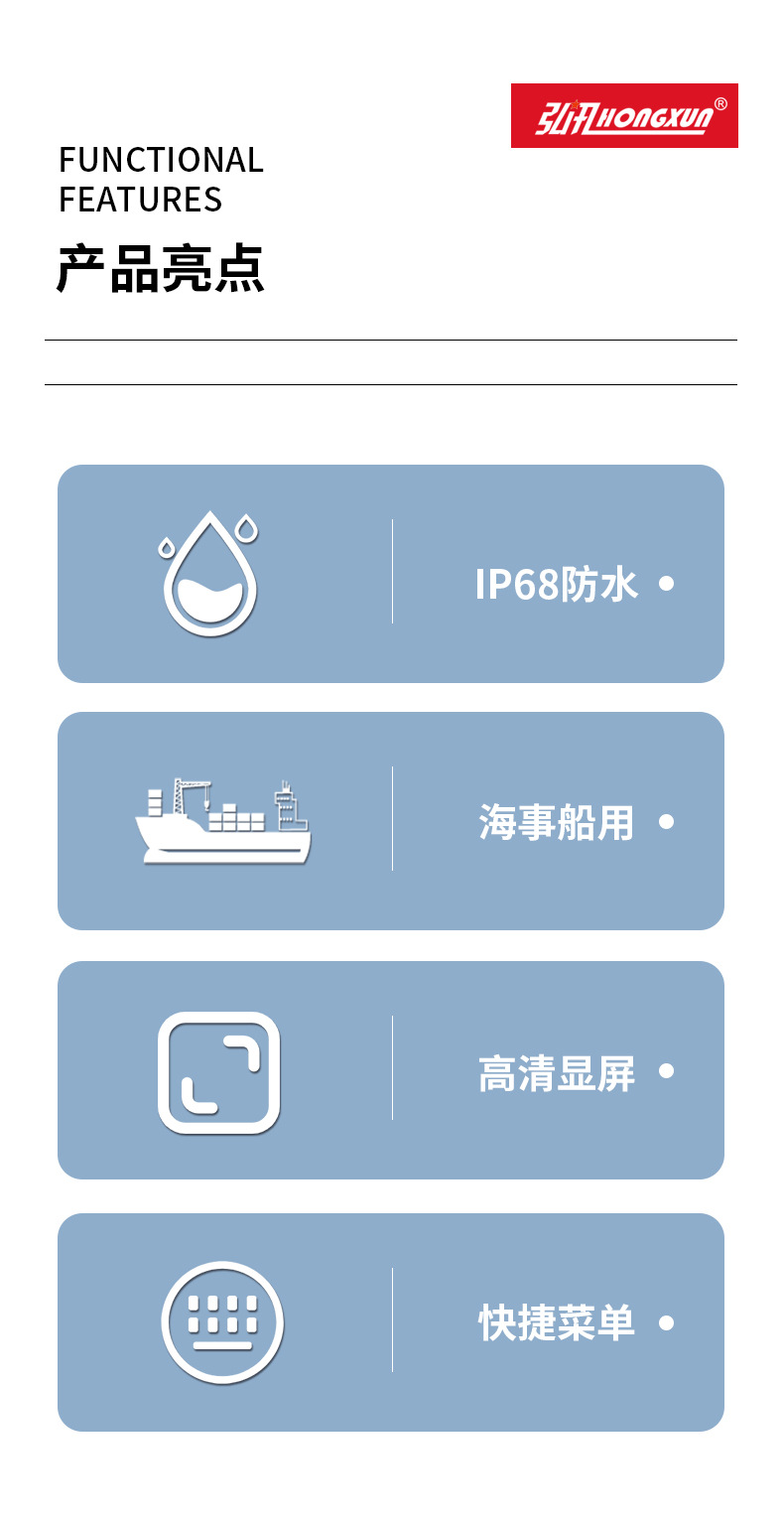 弘讯HONGXUN®

FUNCTIONAL
FEATURES

产品亮点

IP68防水 •

海事船用 •

高清显屏 •

快捷菜单 •