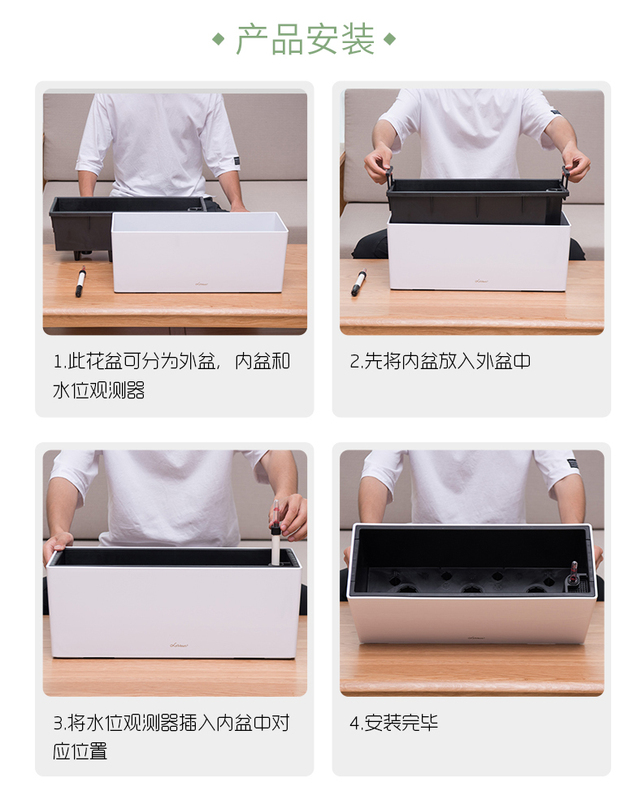 产品安装

1.此花盆可分为外盆，内盆和水位观测器

2.先将内盆放入外盆中

3.将水位观测器插入内盆中对应位置

4.安装完毕