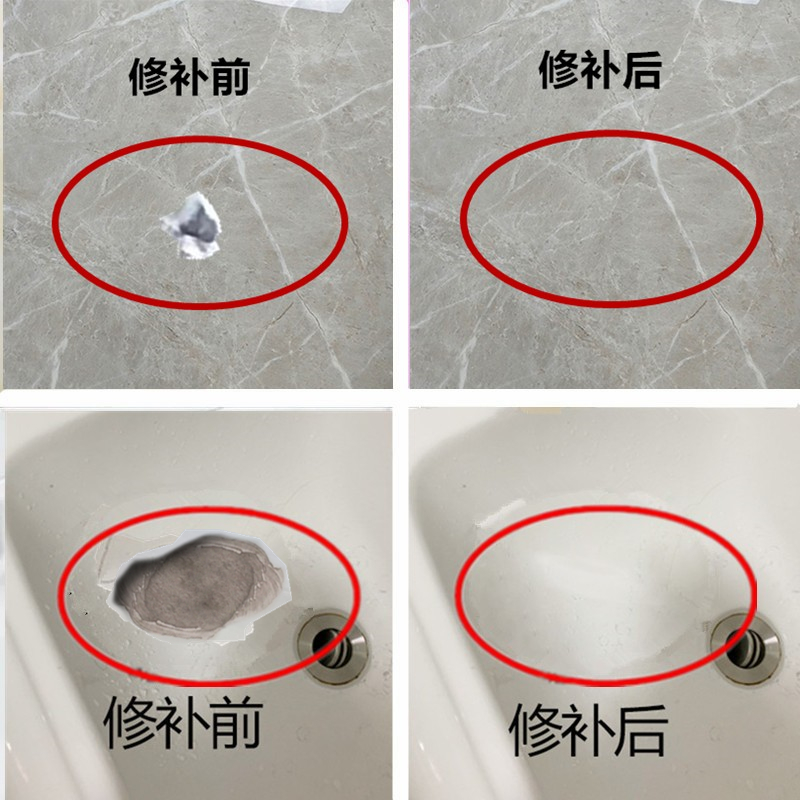 修补前

修补后

修补前

修补后