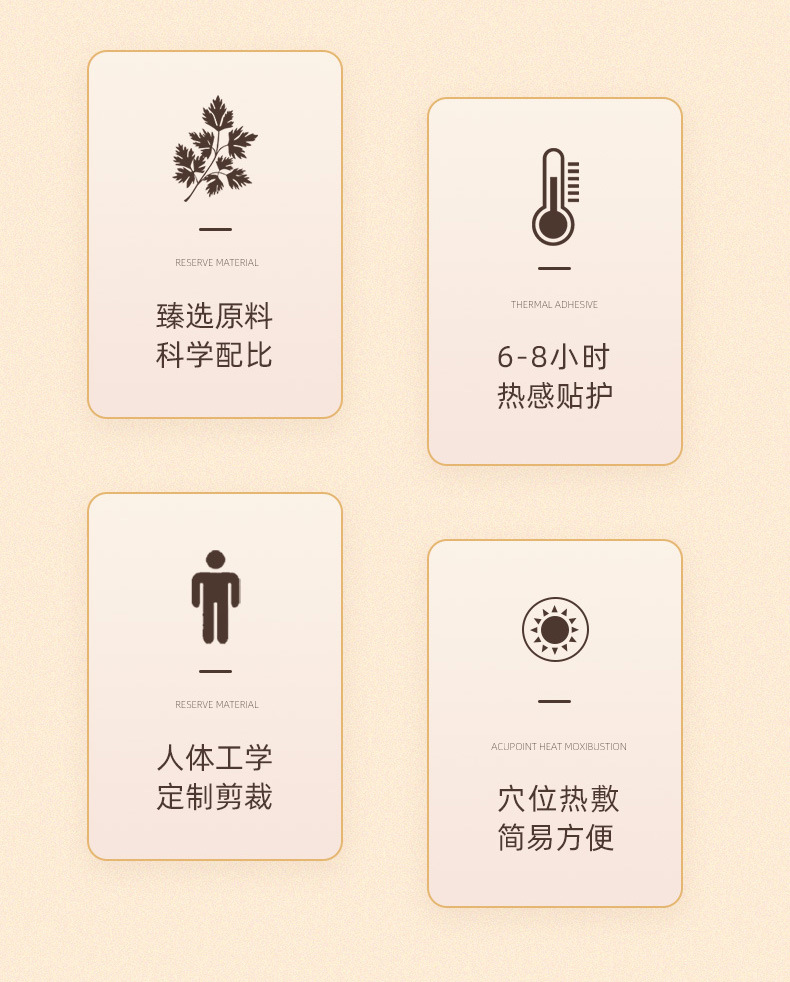 RESERVE MATERIAL

臻选原料
科学配比

THERMAL ADHESIVE

6-8小时
热感贴护

RESERVE MATERIAL

人体工学
定制剪裁

ACUPOINT HEAT MOXIBUSTION

穴位热敷
简易方便