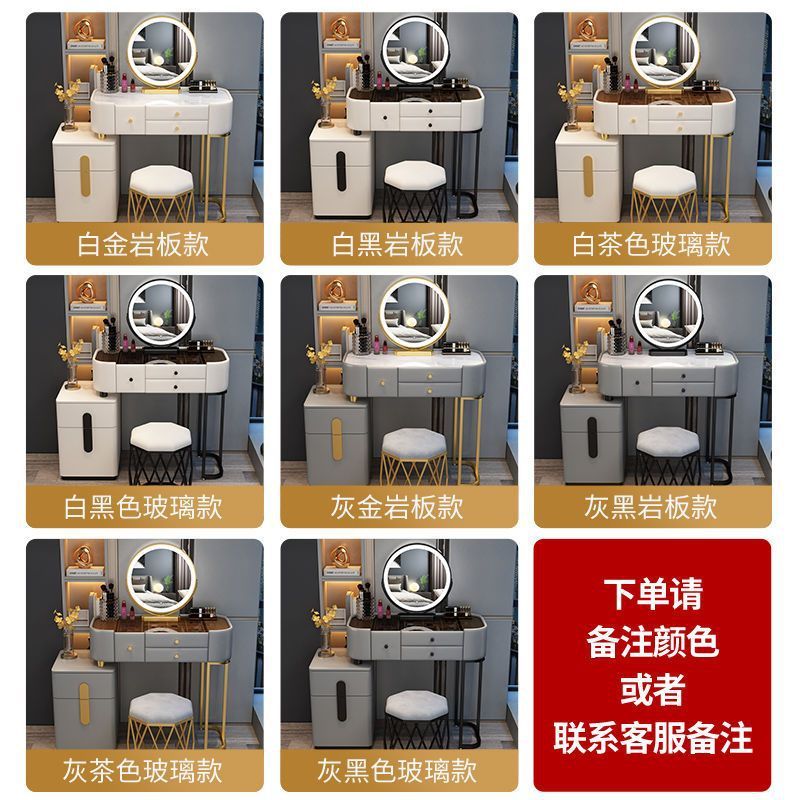 白金岩板款

白黑岩板款

白茶色玻璃款

白黑色玻璃款

灰金岩板款

灰黑岩板款

灰茶色玻璃款

灰黑色玻璃款

下单请
备注颜色
或者
联系客服备注