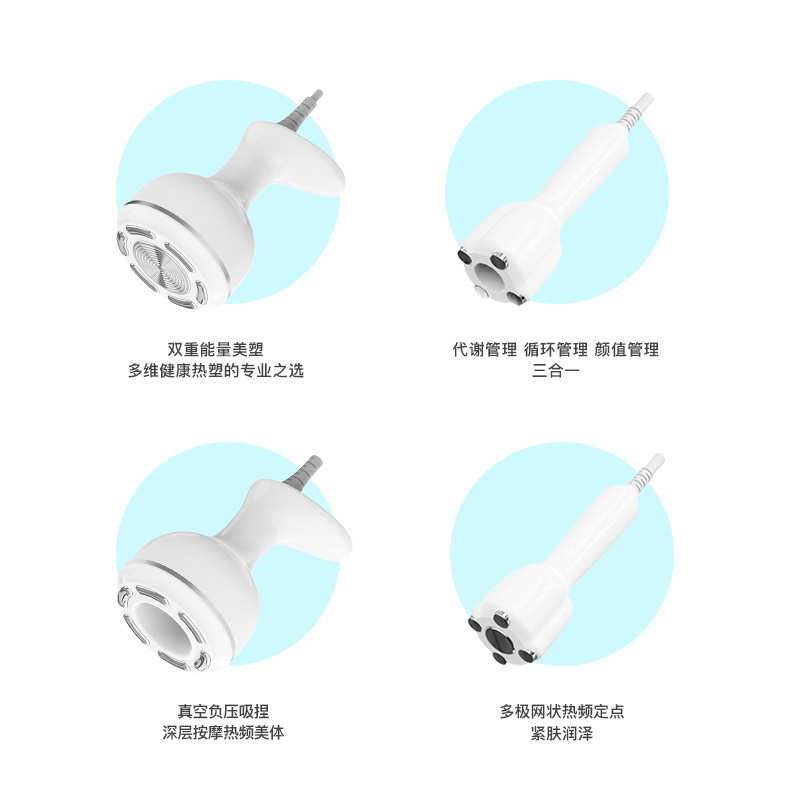 双重能量美塑
多维健康热塑的专业之选

代谢管理 循环管理 颜值管理
三合一

真空负压吸捏
深层按摩热频美体

多极网状热频定点
紧肤润泽