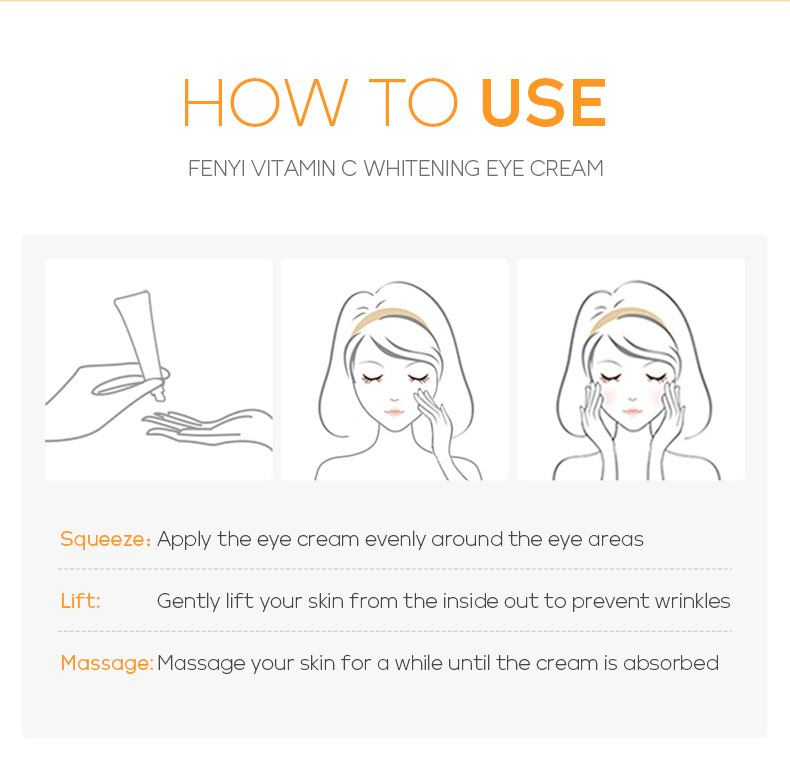 HOW TO USE

FENYI VITAMIN C WHITENING EYE CREAM

Squeeze: Apply the eye cream evenly around the eye areas

Lift: Gently lift your skin from the inside out to prevent wrinkles

Massage: Massage your skin for a while until the cream is absorbed