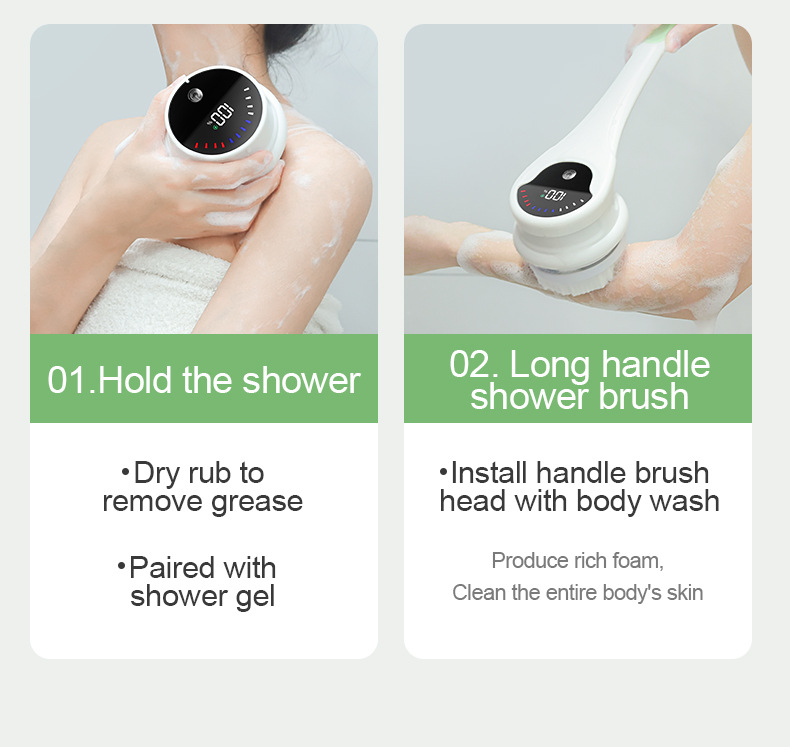 01.Hold the shower

•Dry rub to remove grease

•Paired with shower gel

02. Long handle shower brush

•Install handle brush head with body wash

Produce rich foam,
Clean the entire body's skin