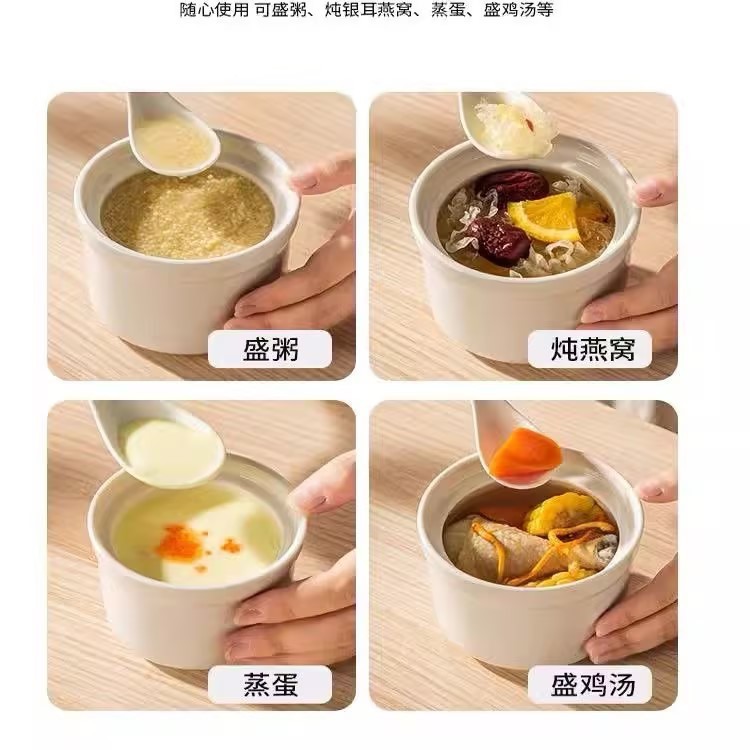 随心使用 可盛粥、炖银耳燕窝、蒸蛋、盛鸡汤等

盛粥

炖燕窝

蒸蛋

盛鸡汤