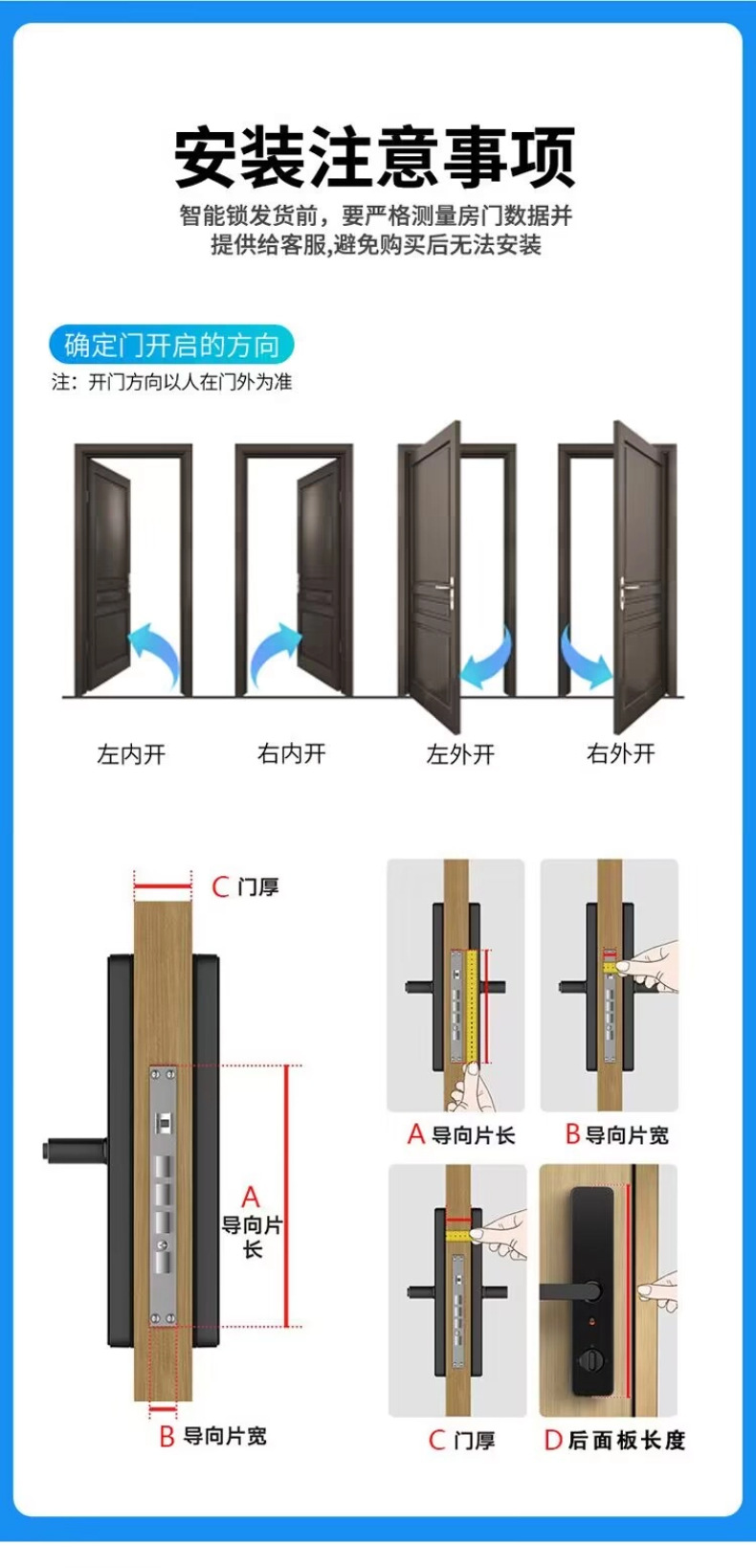 安装注意事项

智能锁发货前，要严格测量房门数据并提供给客服,避免购买后无法安装

确定门开启的方向

注：开门方向以人在门外为准

左内开

右内开

左外开

右外开

C 门厚

A 导向片长

B 导向片宽

A 导向片长

B 导向片宽

C 门厚

D 后面板长度