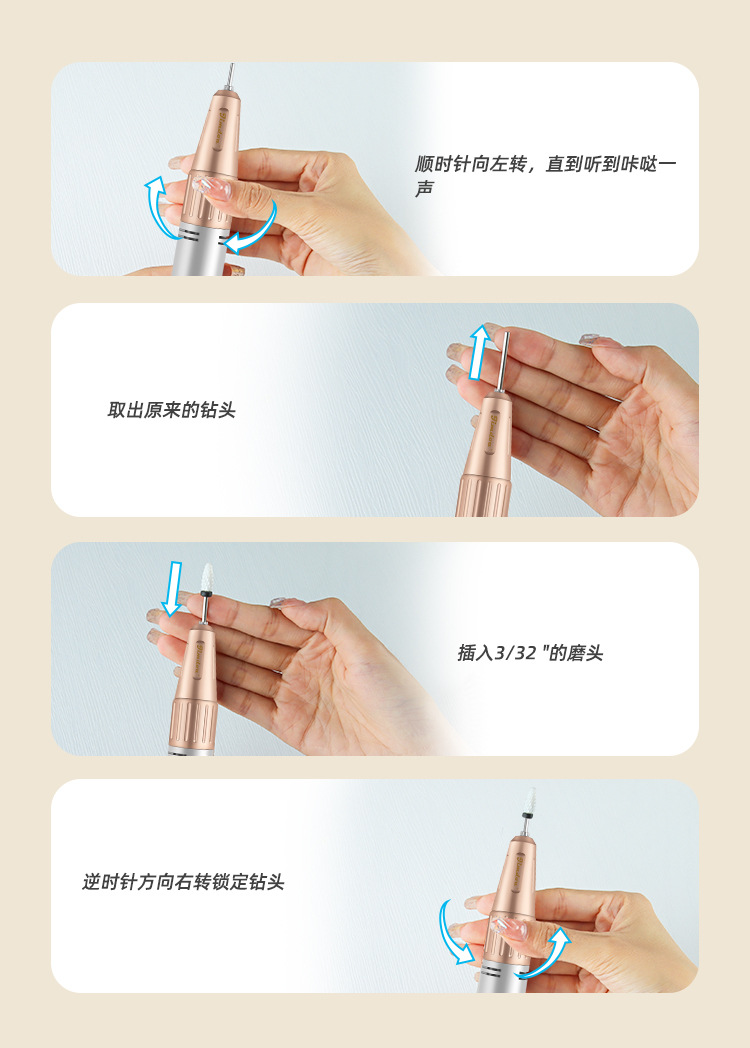 顺时针向左转，直到听到咔哒一声

取出原来的钻头

插入3/32 "的磨头

逆时针方向右转锁定钻头