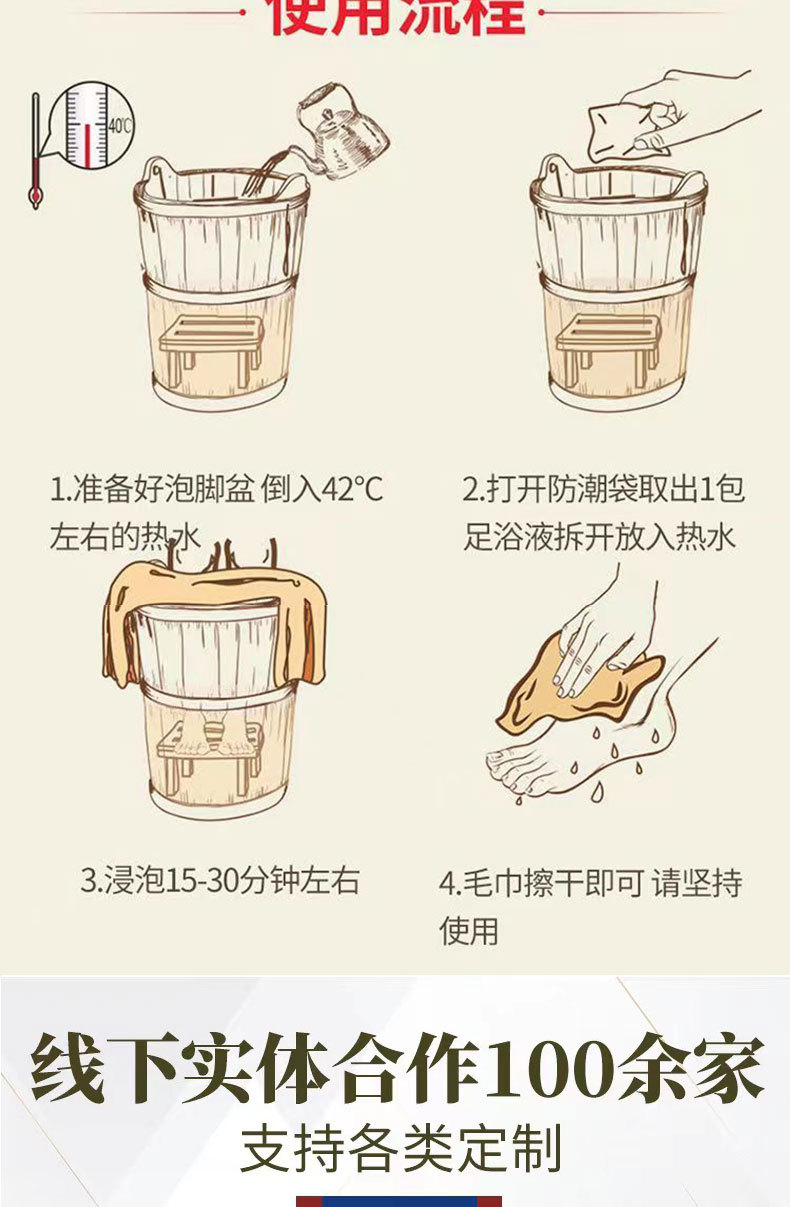 使用流程

40℃

1.准备好泡脚盆 倒入42℃左右的热水

2.打开防潮袋取出1包足浴液拆开放入热水

3.浸泡15-30分钟左右

4.毛巾擦干即可 请坚持使用

线下实体合作100余家

支持各类定制