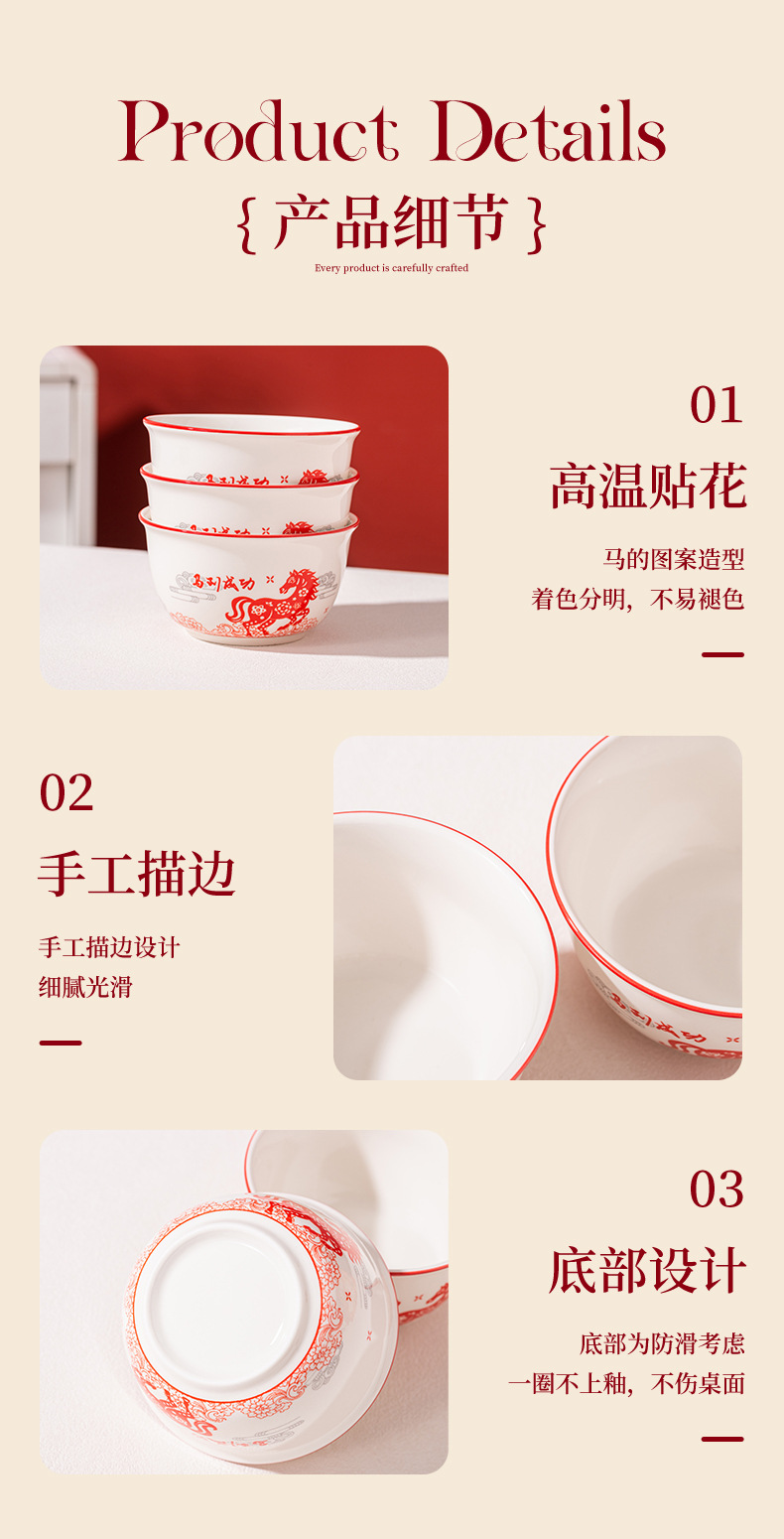 Product Details

{ 产品细节 }

Every product is carefully crafted

马到成功

01

高温贴花

马的图案造型
着色分明，不易褪色

02

手工描边

手工描边设计
细腻光滑

03

底部设计

底部为防滑考虑
一圈不上釉，不伤桌面