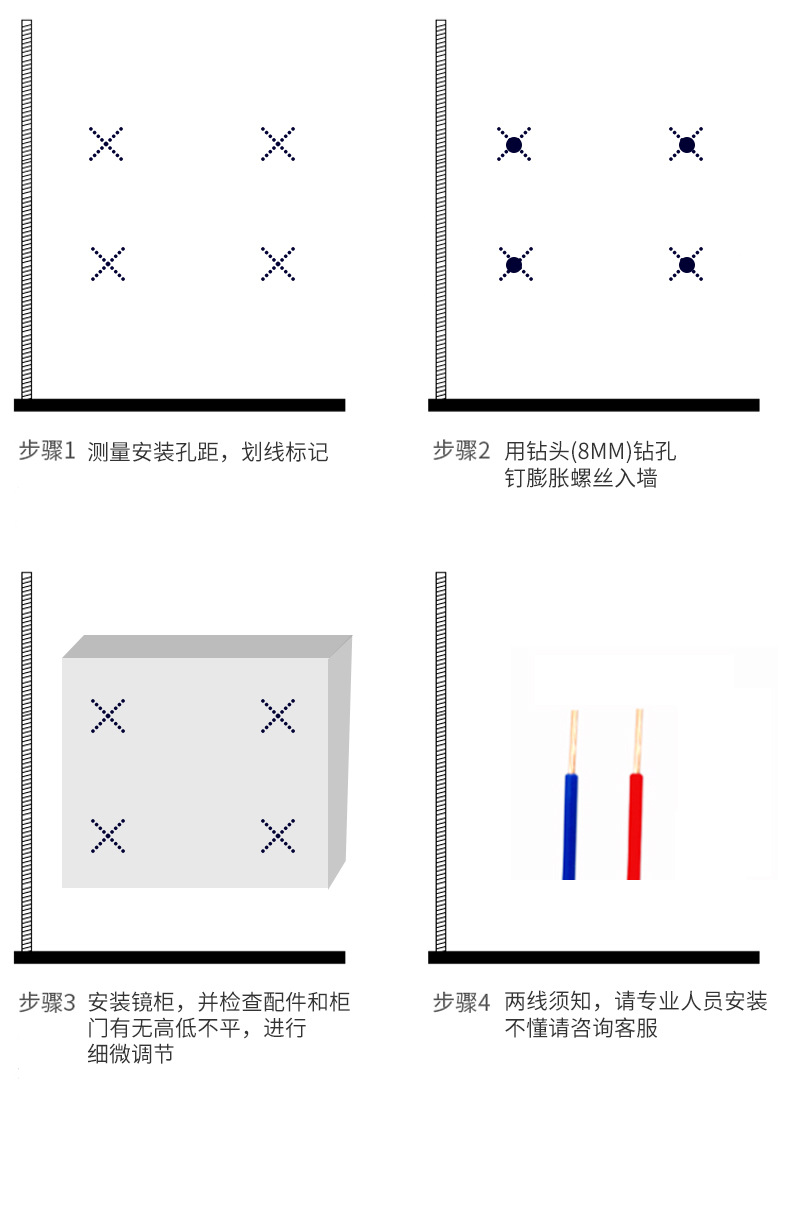 步骤1 测量安装孔距，划线标记

步骤2 用钻头(8MM)钻孔
钉膨胀螺丝入墙

步骤3 安装镜柜，并检查配件和柜门有无高低不平，进行细微调节

步骤4 两线须知，请专业人员安装
不懂请咨询客服