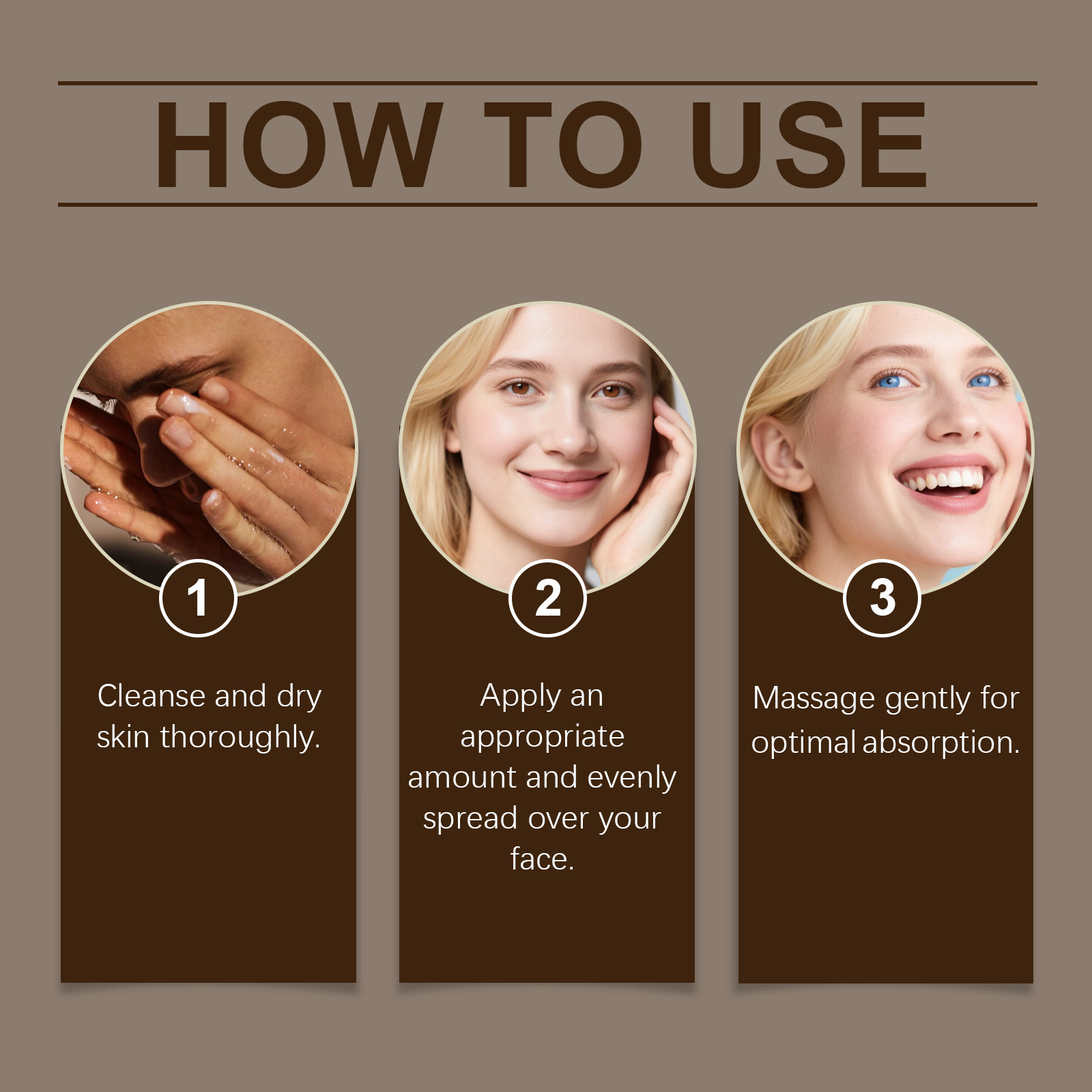 HOW TO USE

1

Cleanse and dry skin thoroughly.

2

Apply an appropriate amount and evenly spread over your face.

3

Massage gently for optimal absorption.