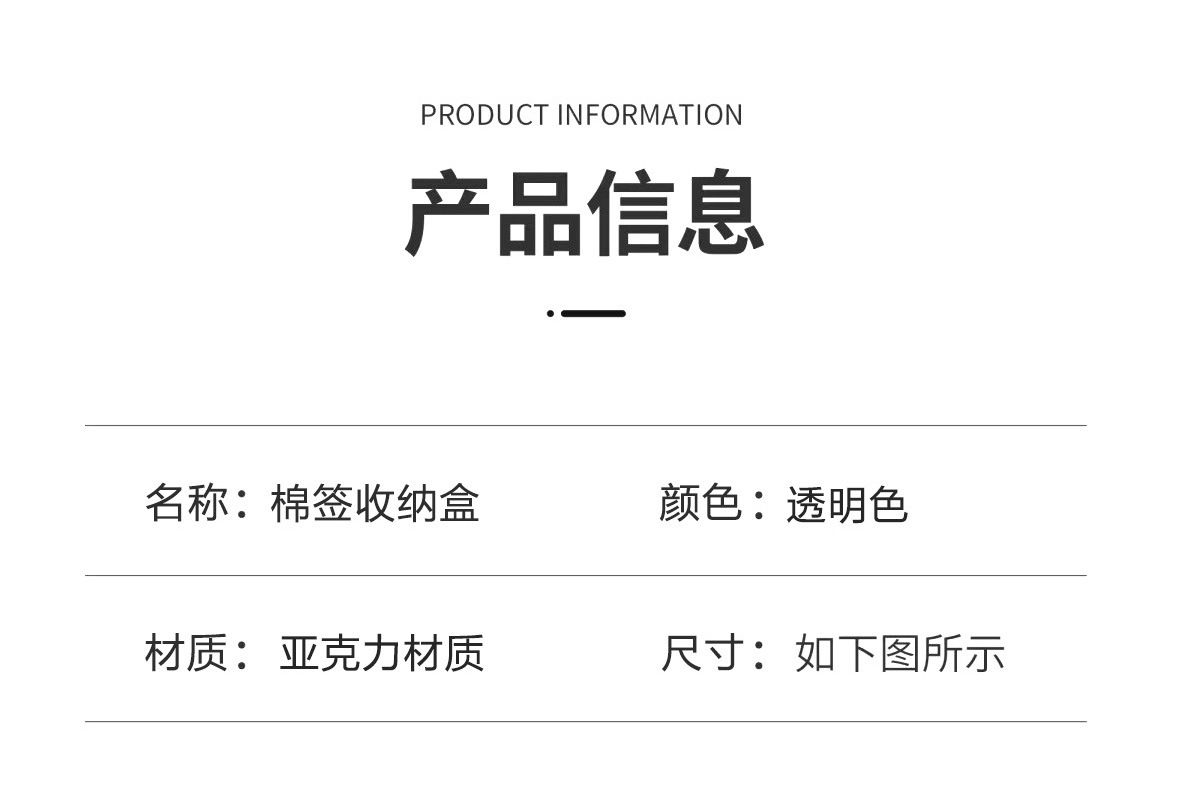 PRODUCT INFORMATION

产品信息

名称：棉签收纳盒

颜色：透明色

材质：亚克力材质

尺寸：如下图所示