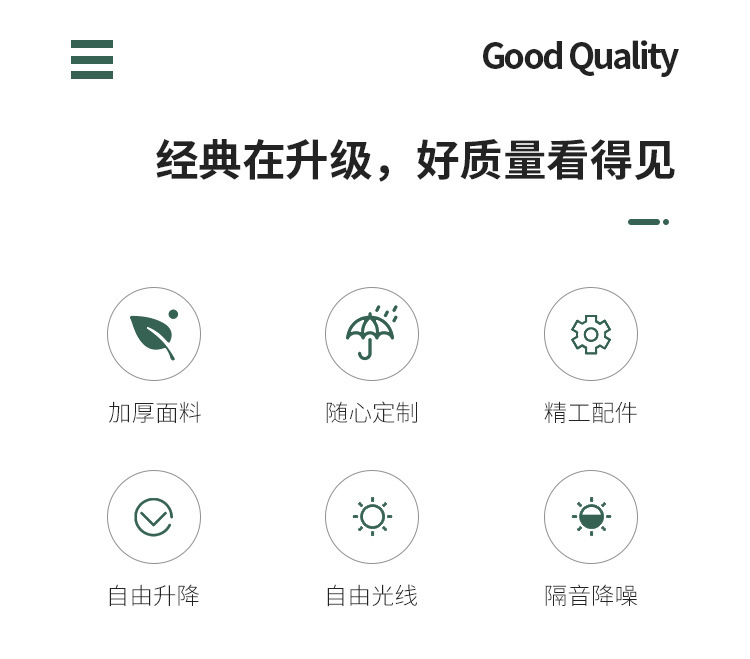 Good Quality

经典在升级，好质量看得见

加厚面料

随心定制

精工配件

自由升降

自由光线

隔音降噪