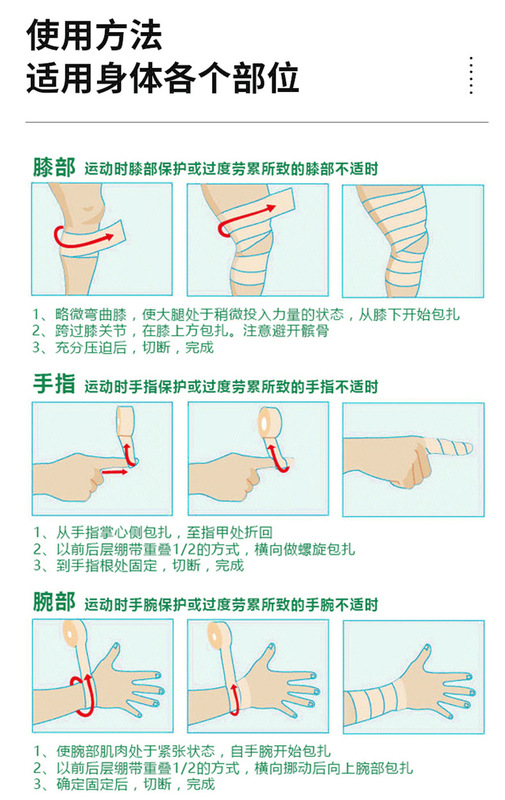 使用方法
适用身体各个部位

膝部 运动时膝部保护或过度劳累所致的膝部不适时

1、略微弯曲膝，使大腿处于稍微投入力量的状态，从膝下开始包扎
2、跨过膝关节，在膝上方包扎。注意避开髌骨
3、充分压迫后，切断，完成

手指 运动时手指保护或过度劳累所致的手指不适时

1、从手指掌心侧包扎，至指甲处折回
2、以前后层绷带重叠1/2的方式，横向做螺旋包扎
3、到手指根处固定，切断，完成

腕部 运动时手腕保护或过度劳累所致的手腕不适时

1、使腕部肌肉处于紧张状态，自手腕开始包扎
2、以前后层绷带重叠1/2的方式，横向挪动后向上腕部包扎
3、确定固定后，切断，完成