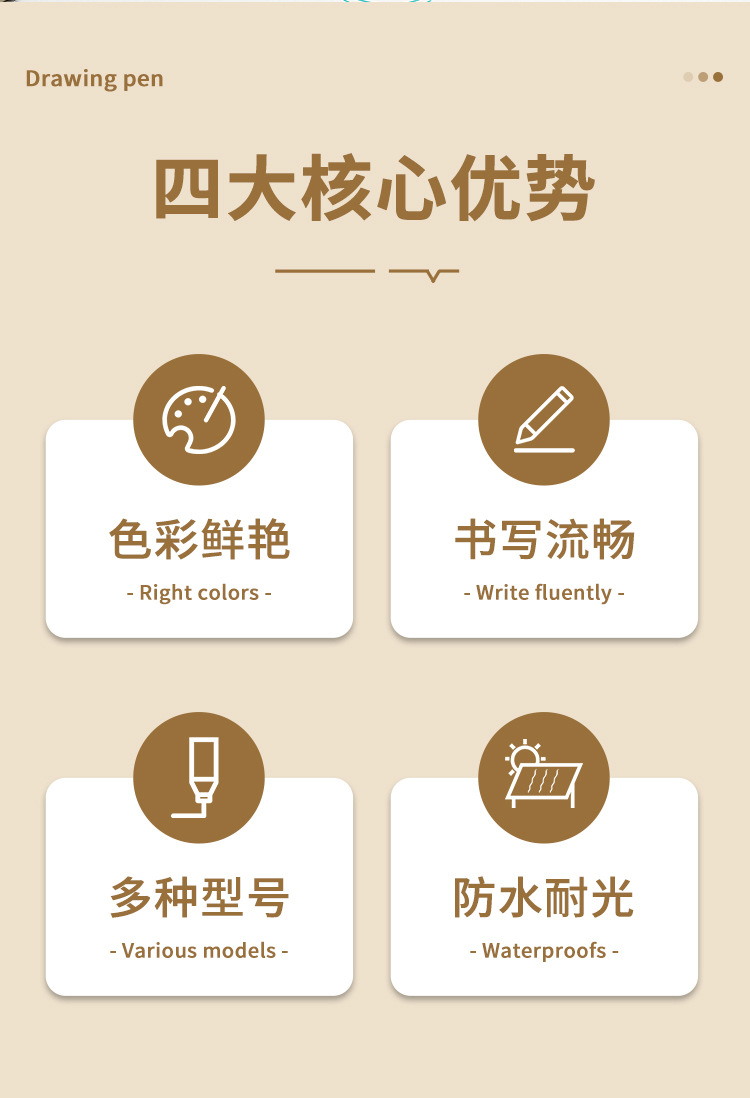 Drawing pen

四大核心优势

色彩鲜艳
- Right colors -

书写流畅
- Write fluently -

多种型号
- Various models -

防水耐光
- Waterproofs -