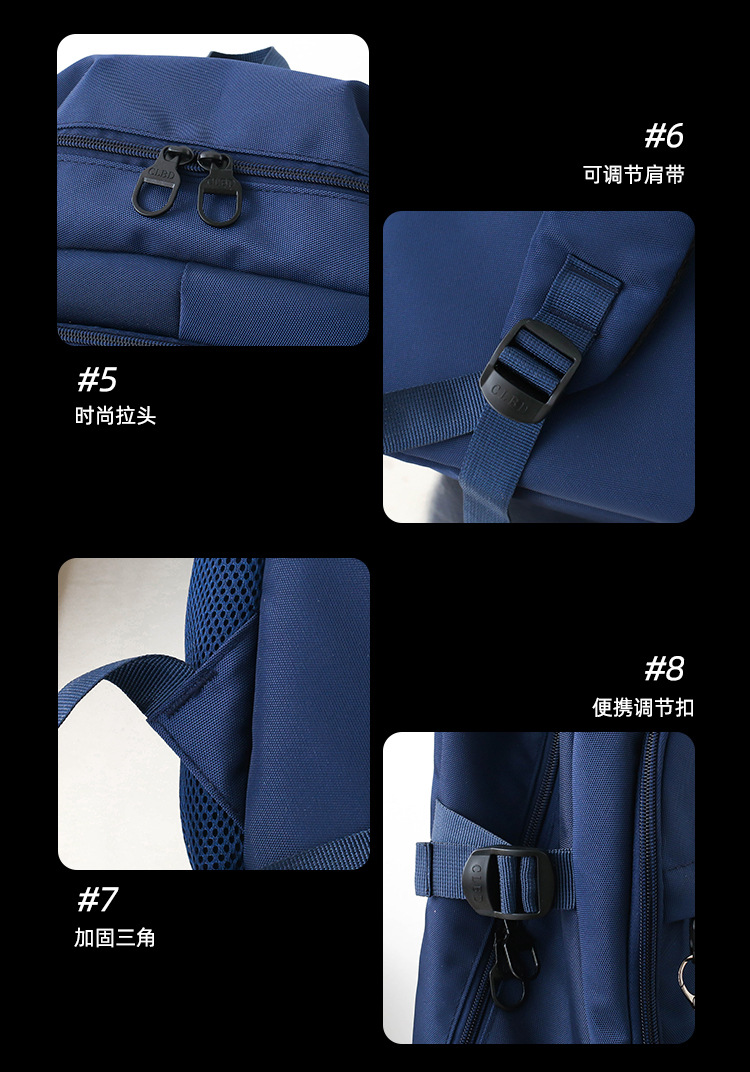 #6
可调节肩带

#5
时尚拉头

#8
便携调节扣

#7
加固三角