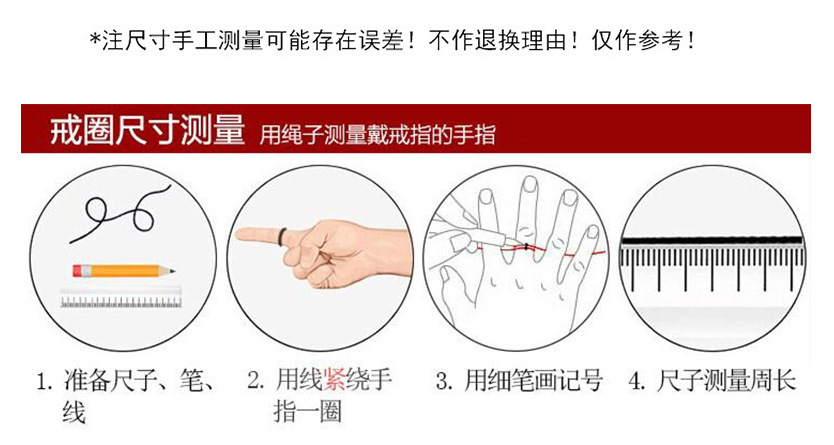 *注尺寸手工测量可能存在误差！不作退换理由！仅作参考！

戒圈尺寸测量 用绳子测量戴戒指的手指

1. 准备尺子、笔、线

2. 用线紧绕手指一圈

3. 用细笔画记号

4. 尺子测量周长