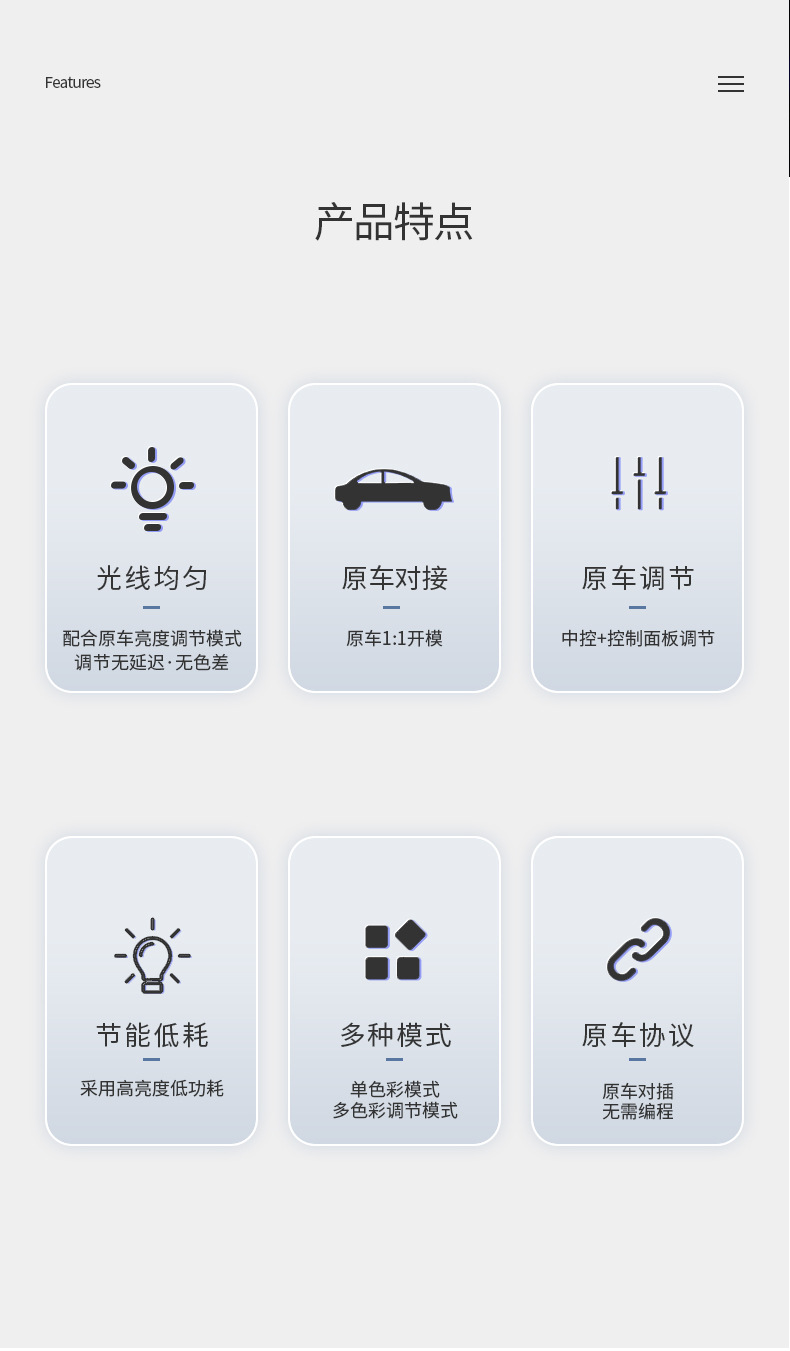 Features

产品特点

光线均匀

配合原车亮度调节模式
调节无延迟·无色差

原车对接

原车1:1开模

原车调节

中控+控制面板调节

节能低耗

采用高亮度低功耗

多种模式

单色彩模式
多色彩调节模式

原车协议

原车对插
无需编程