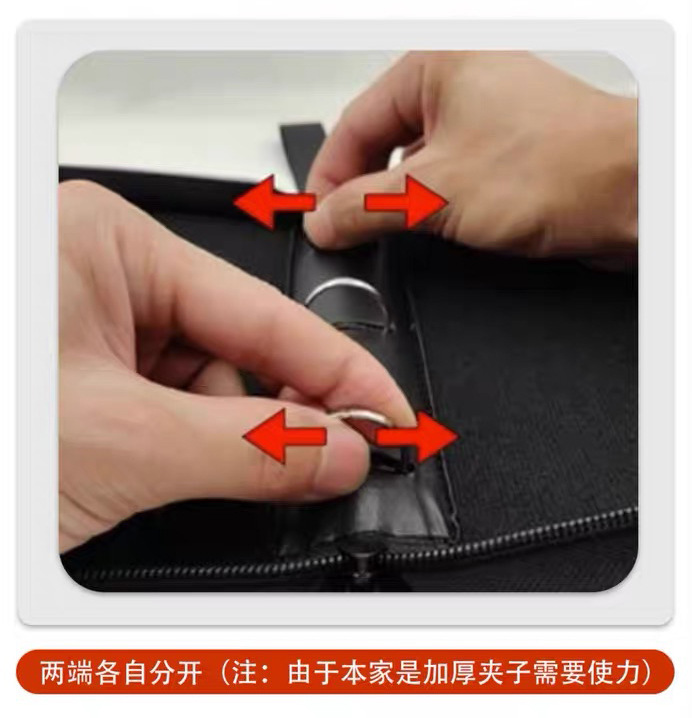 两端各自分开（注：由于本家是加厚夹子需要使力）