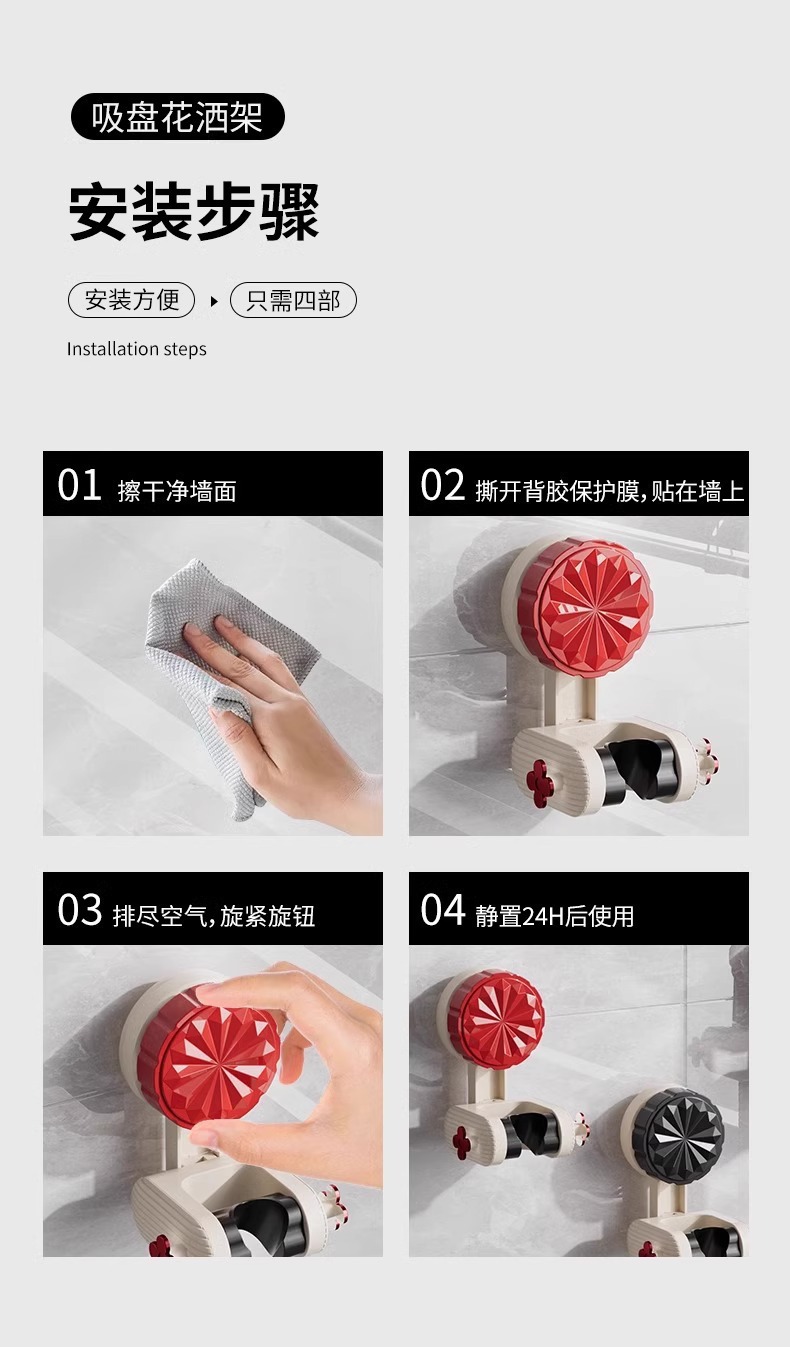 吸盘花洒架

安装步骤

安装方便 ▸ 只需四部

Installation steps

01 擦干净墙面

02 撕开背胶保护膜,贴在墙上

03 排尽空气,旋紧旋钮

04 静置24H后使用