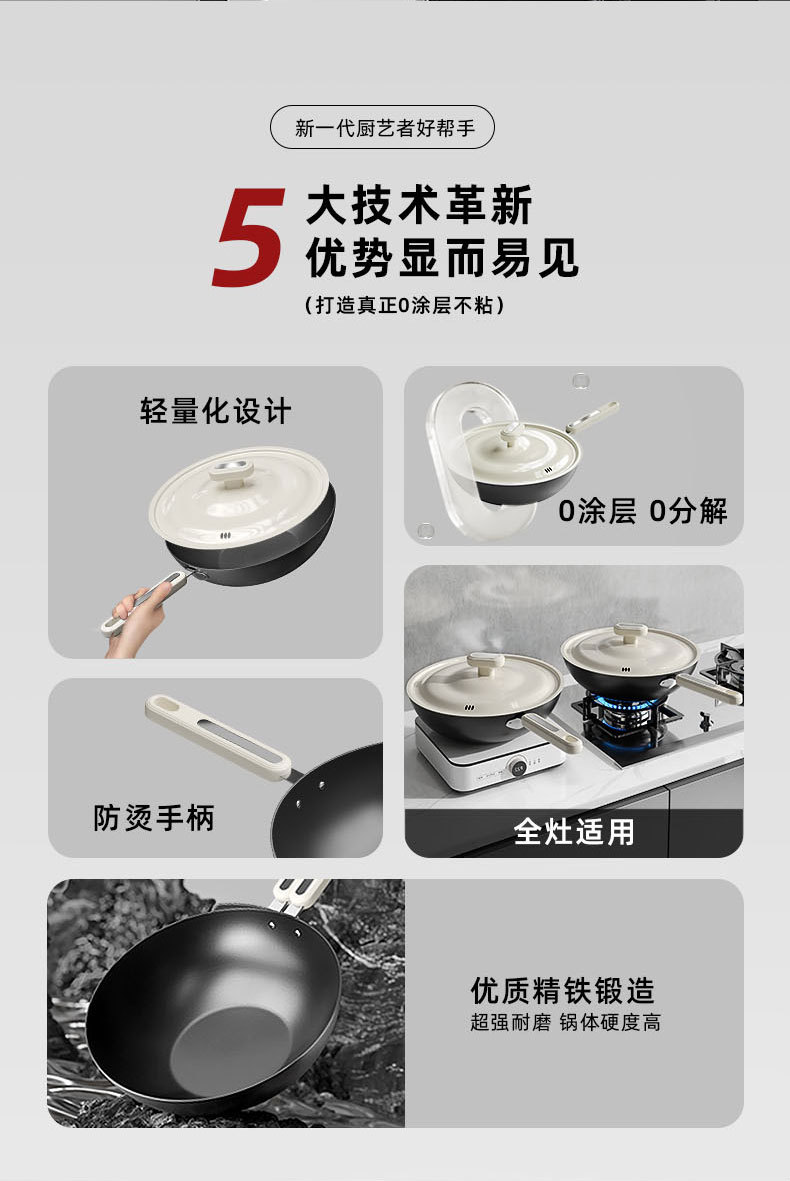 新一代厨艺者好帮手

5 大技术革新
优势显而易见

(打造真正0涂层不粘)

轻量化设计

0涂层 0分解

防烫手柄

全灶适用

优质精铁锻造
超强耐磨 锅体硬度高