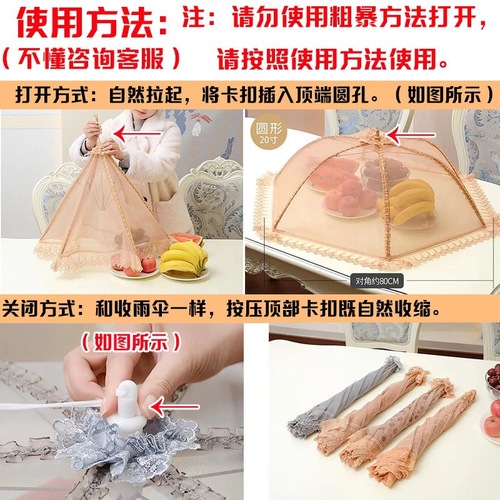 使用方法：注：请勿使用粗暴方法打开，
（不懂咨询客服） 请按照使用方法使用。

打开方式：自然拉起，将卡扣插入顶端圆孔。（如图所示）

圆形
20寸

对角约80CM

关闭方式：和收雨伞一样，按压顶部卡扣既自然收缩。

（如图所示）