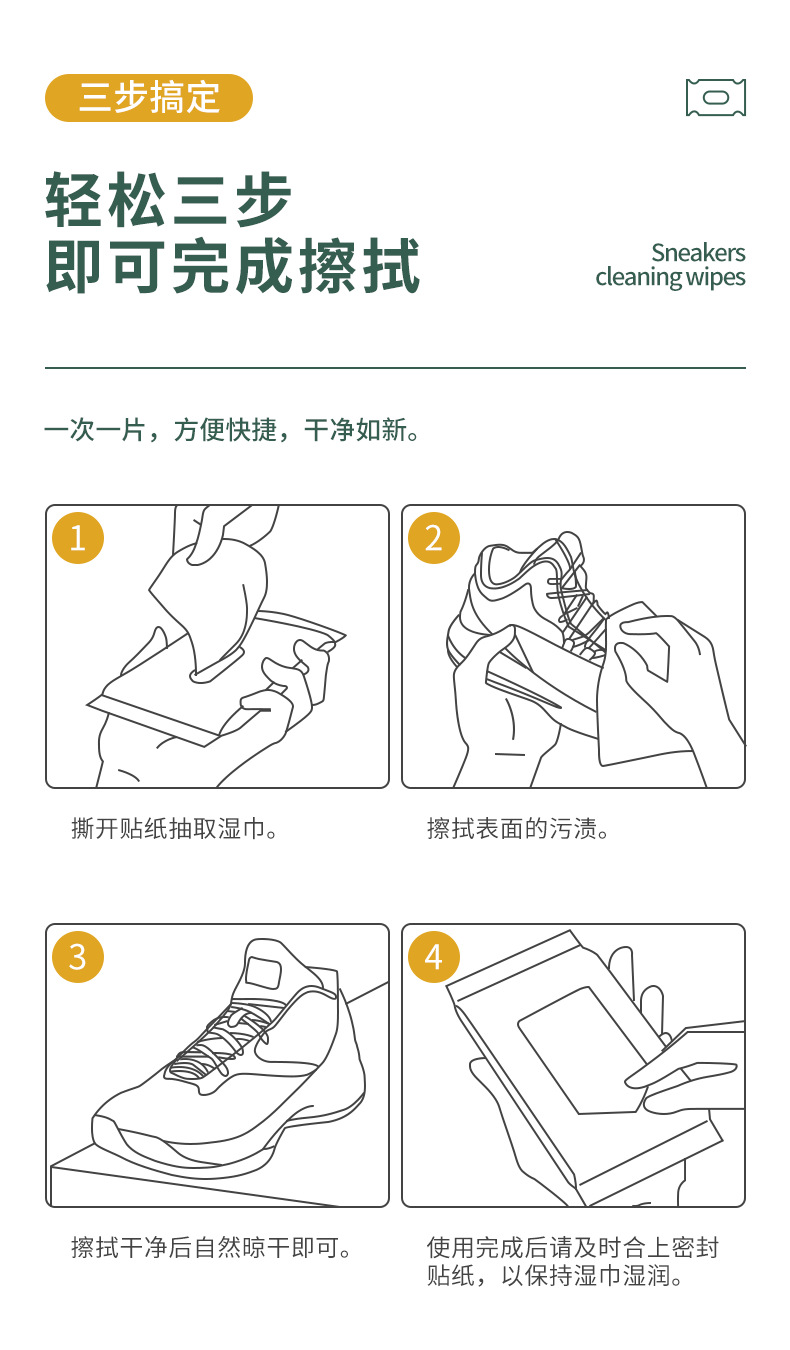 三步搞定

轻松三步
即可完成擦拭

Sneakers
cleaning wipes

一次一片，方便快捷，干净如新。

1

撕开贴纸抽取湿巾。

2

擦拭表面的污渍。

3

擦拭干净后自然晾干即可。

4

使用完成后请及时合上密封贴纸，以保持湿巾湿润。