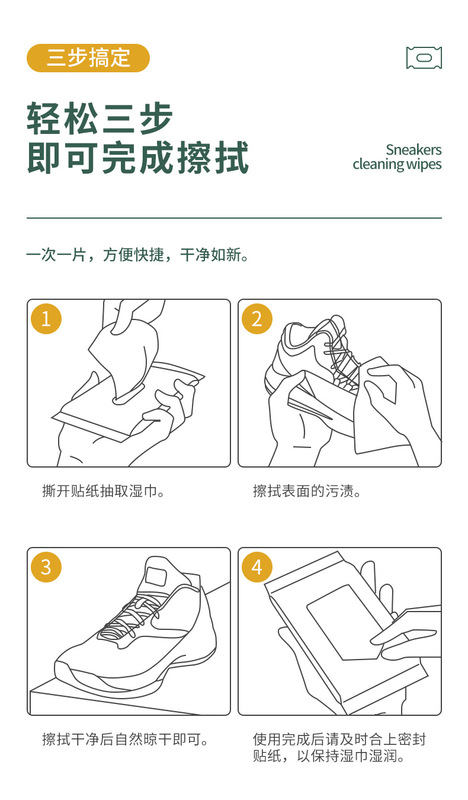 三步搞定

轻松三步
即可完成擦拭

Sneakers
cleaning wipes

一次一片，方便快捷，干净如新。

1

撕开贴纸抽取湿巾。

2

擦拭表面的污渍。

3

擦拭干净后自然晾干即可。

4

使用完成后请及时合上密封贴纸，以保持湿巾湿润。