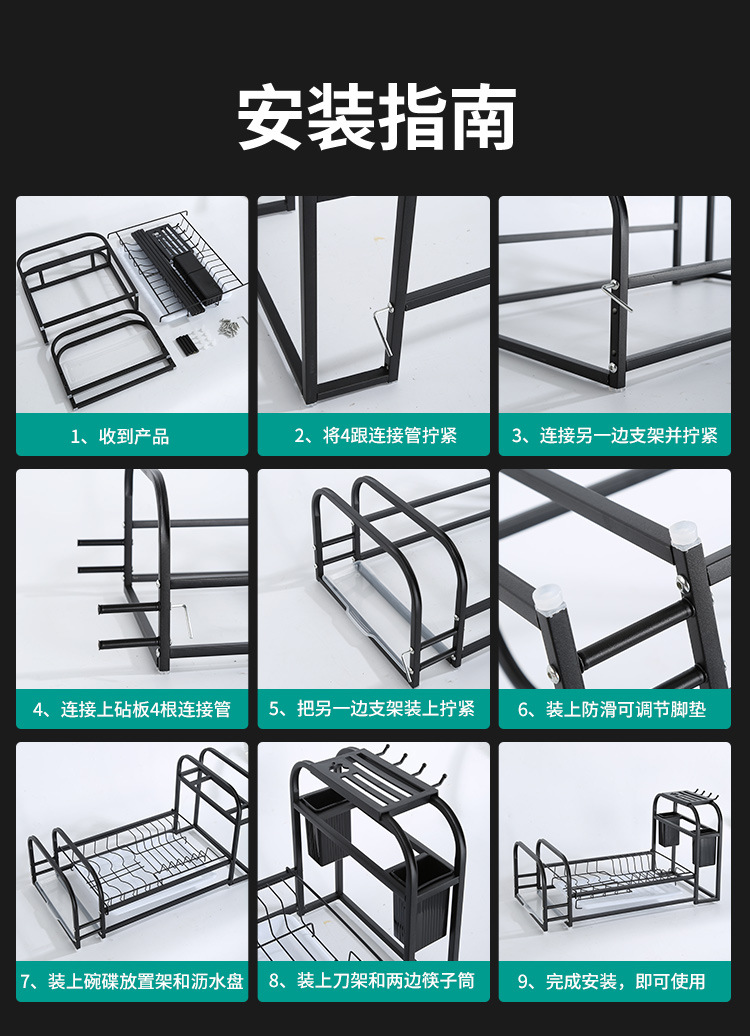 安装指南

1、收到产品

2、将4跟连接管拧紧

3、连接另一边支架并拧紧

4、连接上砧板4根连接管

5、把另一边支架装上拧紧

6、装上防滑可调节脚垫

7、装上碗碟放置架和沥水盘

8、装上刀架和两边筷子筒

9、完成安装，即可使用