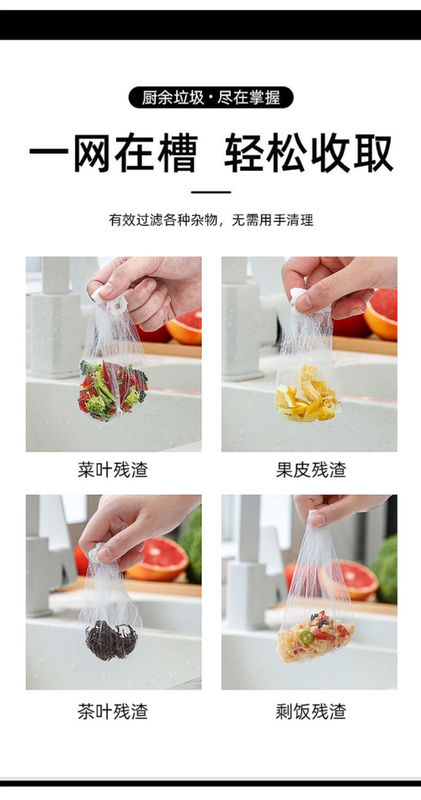 厨余垃圾·尽在掌握

一网在槽 轻松收取

有效过滤各种杂物，无需用手清理

菜叶残渣

果皮残渣

茶叶残渣

剩饭残渣