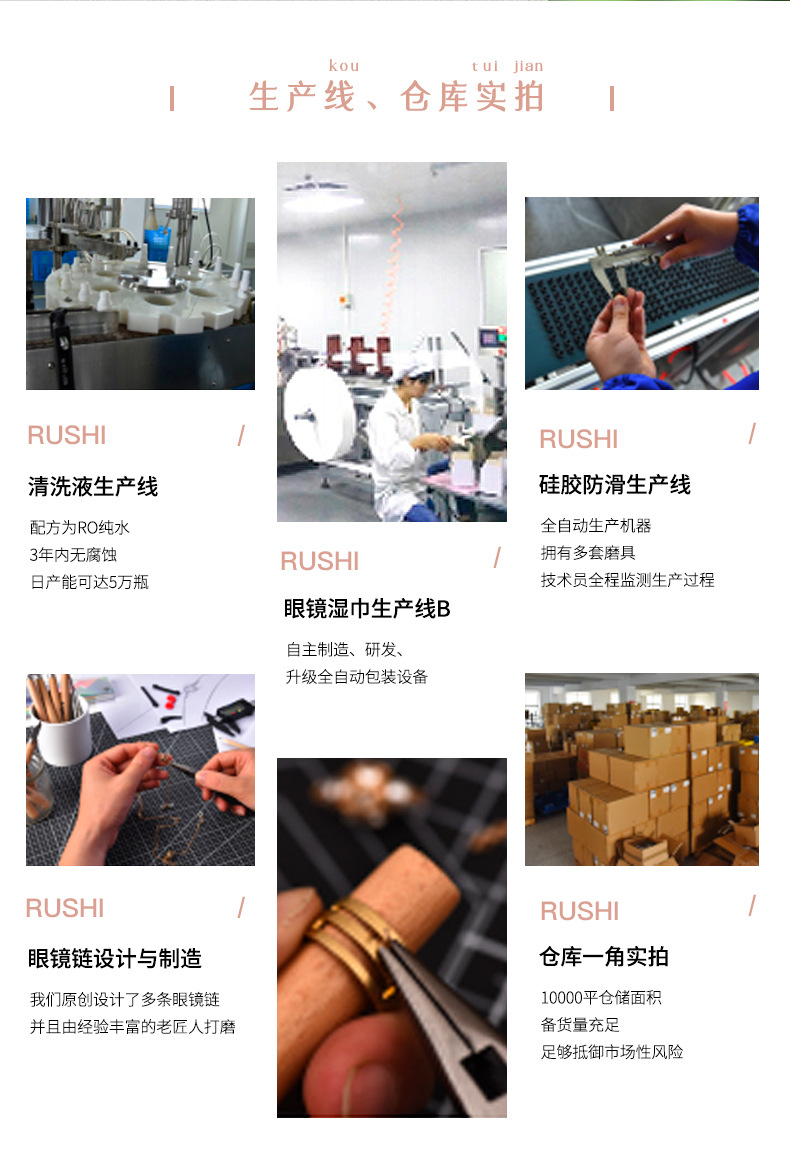 kou tui jian

生产线、仓库实拍

RUSHI /

清洗液生产线

配方为RO纯水
3年内无腐蚀
日产能可达5万瓶

RUSHI /

眼镜湿巾生产线B

自主制造、研发、
升级全自动包装设备

RUSHI /

硅胶防滑生产线

全自动生产机器
拥有多套磨具
技术员全程监测生产过程

RUSHI /

眼镜链设计与制造

我们原创设计了多条眼镜链
并且由经验丰富的老匠人打磨

RUSHI /

仓库一角实拍

10000平仓储面积
备货量充足
足够抵御市场性风险