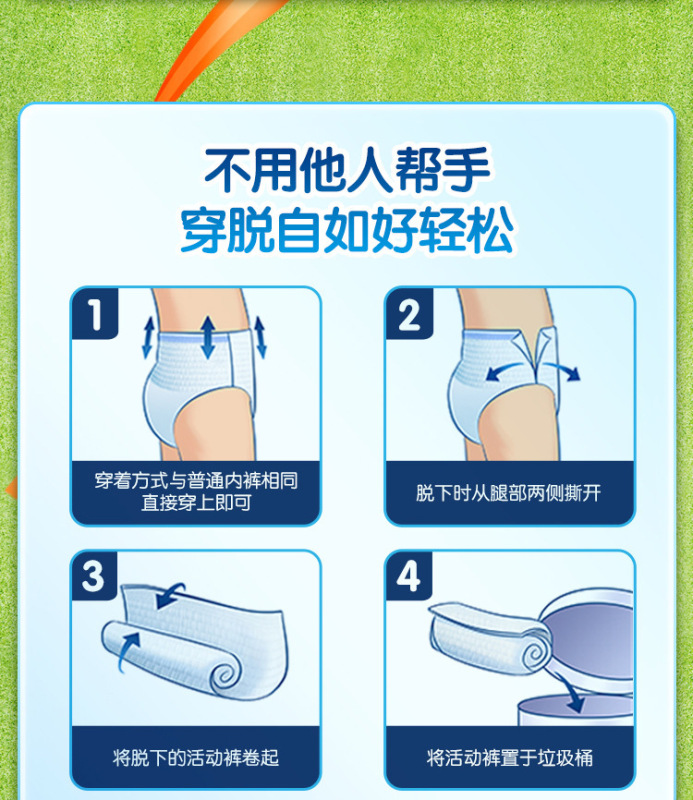 不用他人帮手
穿脱自如好轻松

1
穿着方式与普通内裤相同
直接穿上即可

2
脱下时从腿部两侧撕开

3
将脱下的活动裤卷起

4
将活动裤置于垃圾桶