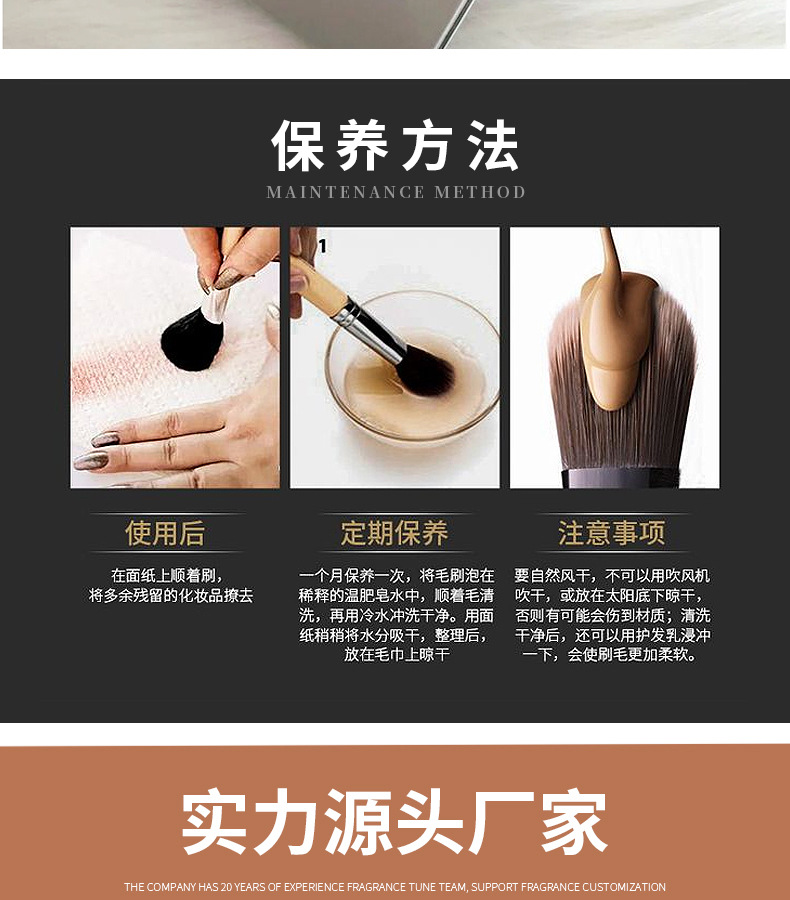 保养方法

MAINTENANCE METHOD

1

使用后

在面纸上顺着刷，将多余残留的化妆品擦去

定期保养

一个月保养一次，将毛刷泡在稀释的温肥皂水中，顺着毛清洗，再用冷水冲洗干净。用面纸稍稍将水分吸干，整理后，放在毛巾上晾干

注意事项

要自然风干，不可以用吹风机吹干，或放在太阳底下晾干，否则有可能会伤到材质；清洗干净后，还可以用护发乳浸冲一下，会使刷毛更加柔软。

实力源头厂家

THE COMPANY HAS 20 YEARS OF EXPERIENCE FRAGRANCE TUNE TEAM, SUPPORT FRAGRANCE CUSTOMIZATION