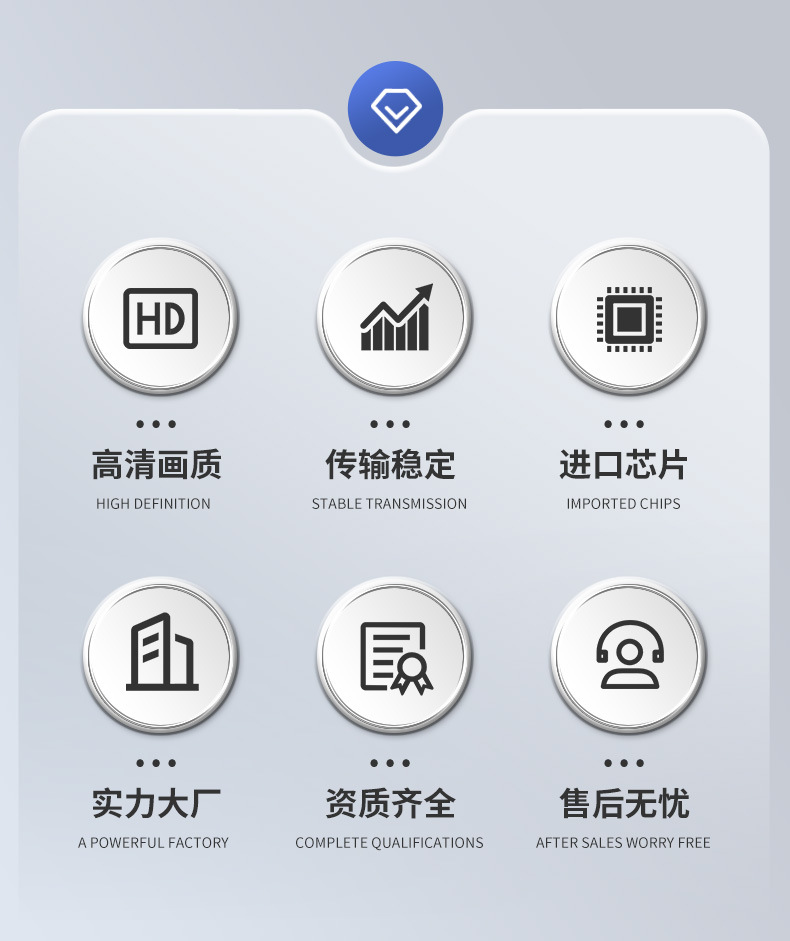 HD

高清画质

HIGH DEFINITION

传输稳定

STABLE TRANSMISSION

进口芯片

IMPORTED CHIPS

实力大厂

A POWERFUL FACTORY

资质齐全

COMPLETE QUALIFICATIONS

售后无忧

AFTER SALES WORRY FREE