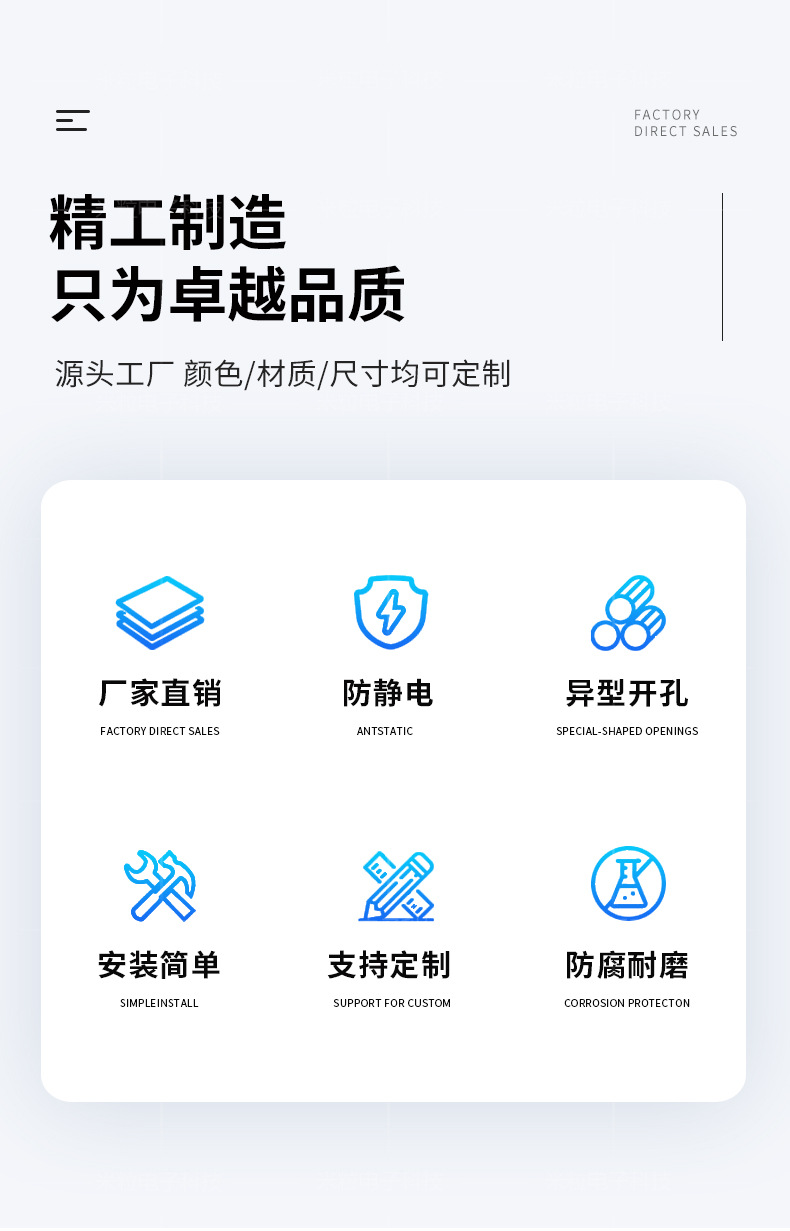 FACTORY
DIRECT SALES

精工制造
只为卓越品质

源头工厂 颜色/材质/尺寸均可定制

厂家直销
FACTORY DIRECT SALES

防静电
ANTSTATIC

异型开孔
SPECIAL-SHAPED OPENINGS

安装简单
SIMPLEINSTALL

支持定制
SUPPORT FOR CUSTOM

防腐耐磨
CORROSION PROTECTON