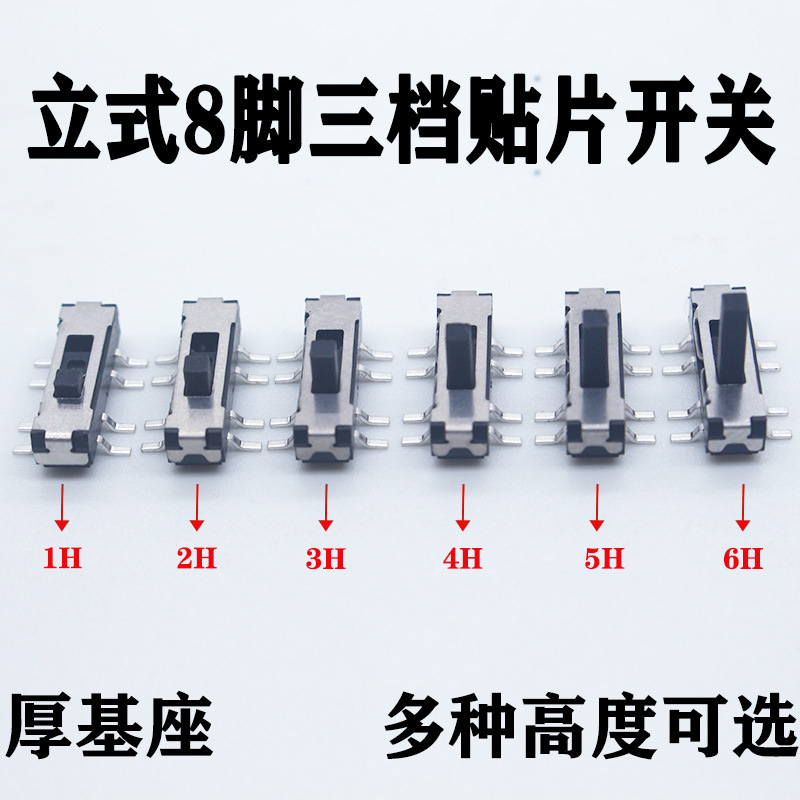 立式8脚三档贴片开关

1H 2H 3H 4H 5H 6H

厚基座 多种高度可选