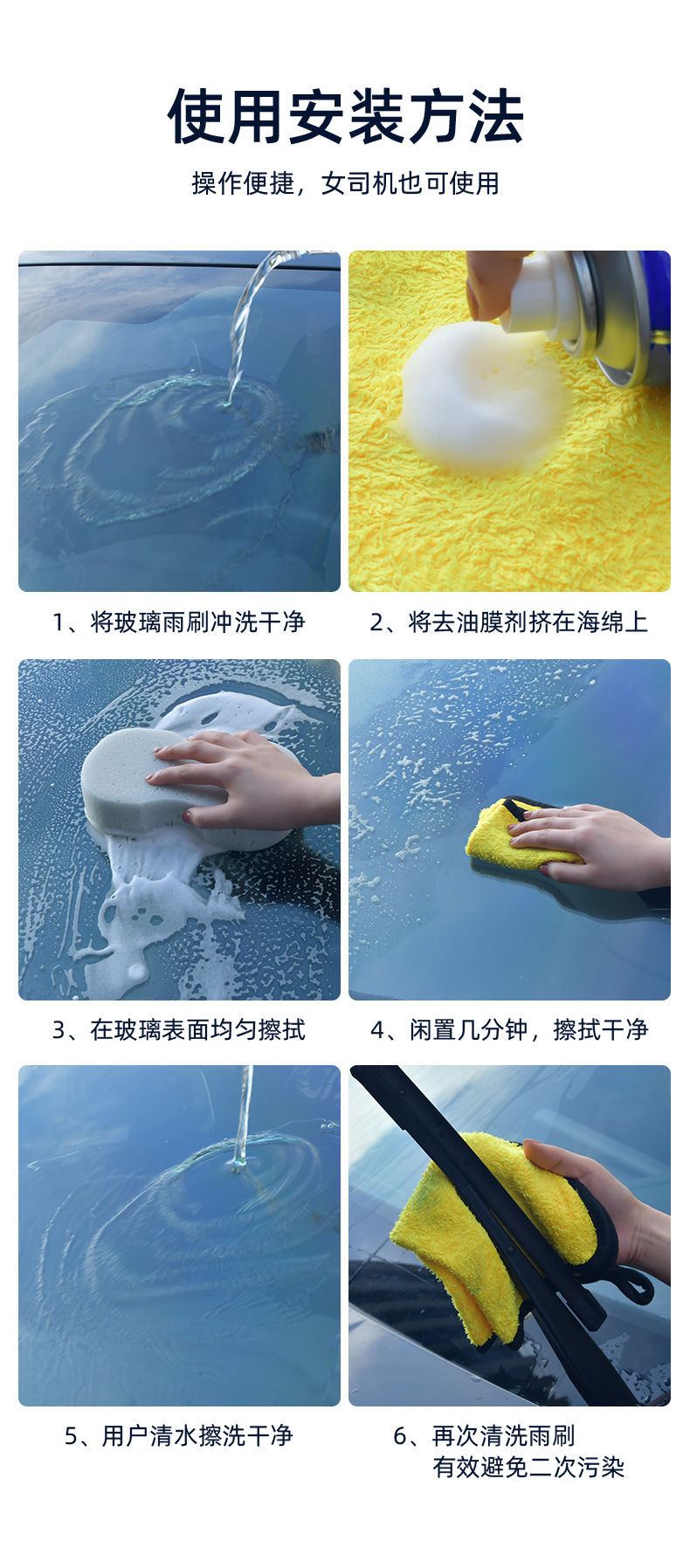 使用安装方法

操作便捷，女司机也可使用

1、将玻璃雨刷冲洗干净

2、将去油膜剂挤在海绵上

3、在玻璃表面均匀擦拭

4、闲置几分钟，擦拭干净

5、用户清水擦洗干净

6、再次清洗雨刷
有效避免二次污染