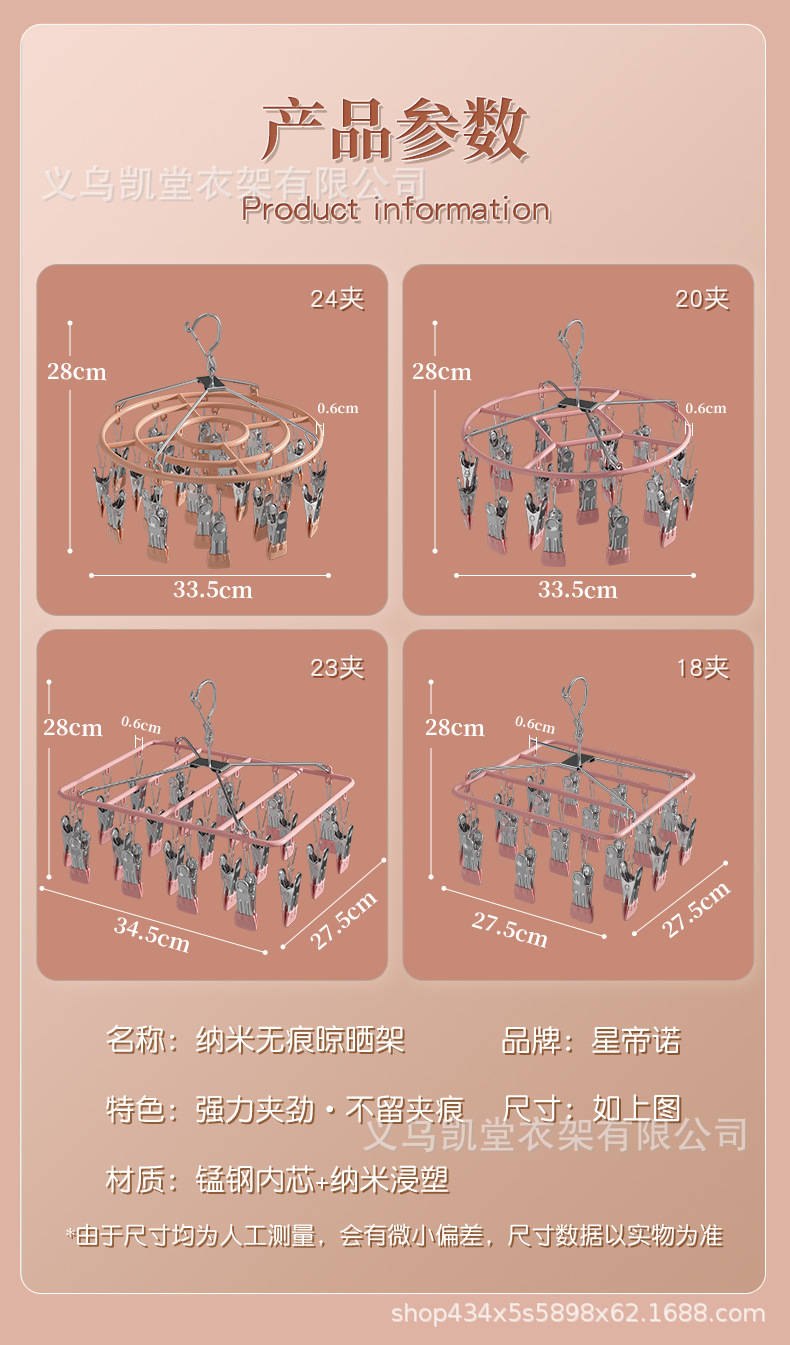 产品参数

义乌凯堂衣架有限公司

Product information

24夹

28cm

0.6cm

33.5cm

20夹

28cm

0.6cm

33.5cm

23夹

28cm

0.6cm

34.5cm

27.5cm

18夹

28cm

0.6cm

27.5cm

27.5cm

名称：纳米无痕晾晒架

品牌：星帝诺

特色：强力夹劲·不留夹痕

尺寸：如上图

义乌凯堂衣架有限公司

材质：锰钢内芯+纳米浸塑

*由于尺寸均为人工测量，会有微小偏差，尺寸数据以实物为准

shop434x5s5898x62.1688.com