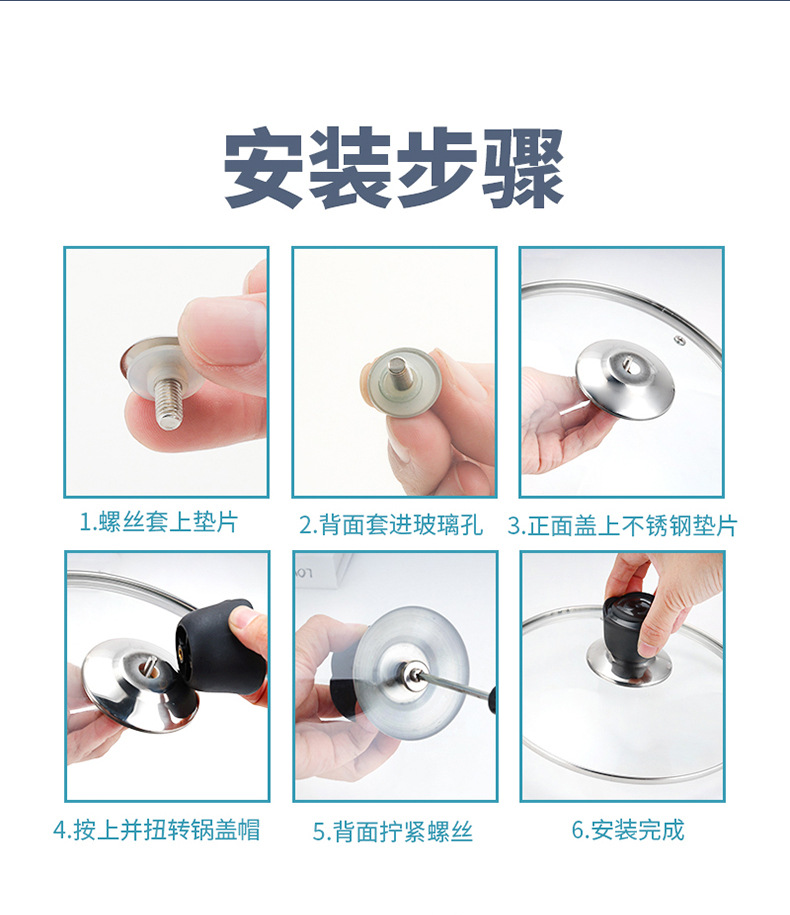 安装步骤

1.螺丝套上垫片

2.背面套进玻璃孔

3.正面盖上不锈钢垫片

4.按上并扭转锅盖帽

5.背面拧紧螺丝

6.安装完成