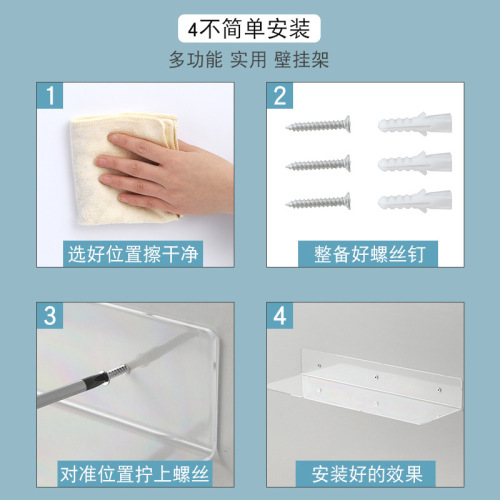 4不简单安装

多功能 实用 壁挂架

1

选好位置擦干净

2

整备好螺丝钉

3

对准位置拧上螺丝

4

安装好的效果