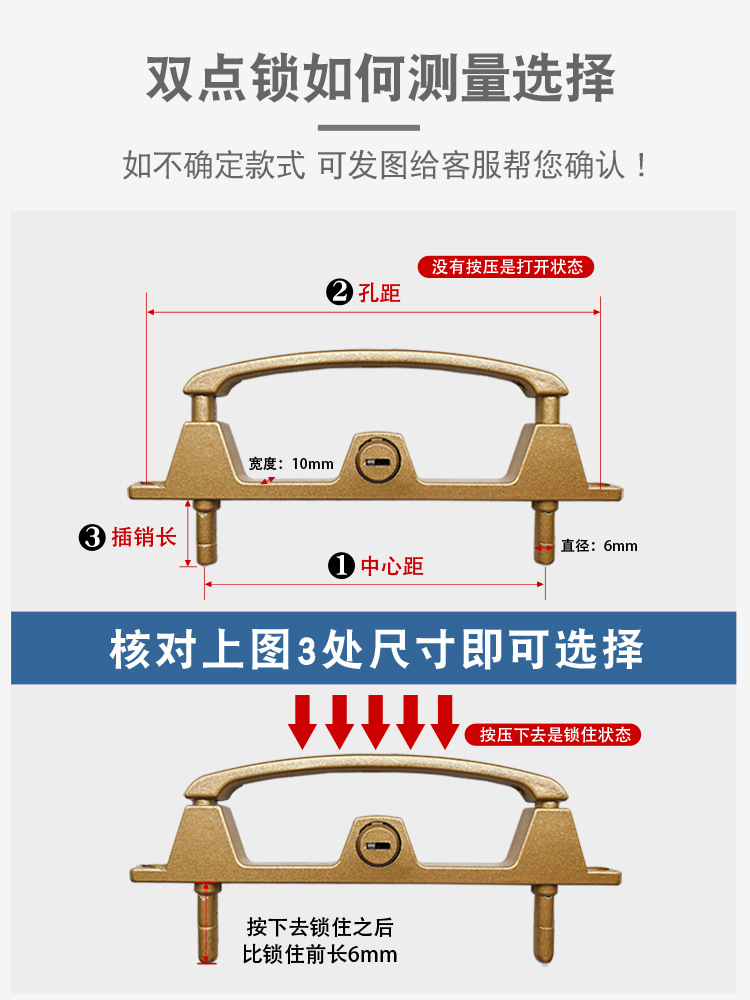 双点锁如何测量选择

如不确定款式 可发图给客服帮您确认！

没有按压是打开状态

❷ 孔距

宽度：10mm

❸ 插销长

直径：6mm

❶ 中心距

核对上图3处尺寸即可选择

按压下去是锁住状态

按下去锁住之后
比锁住前长6mm