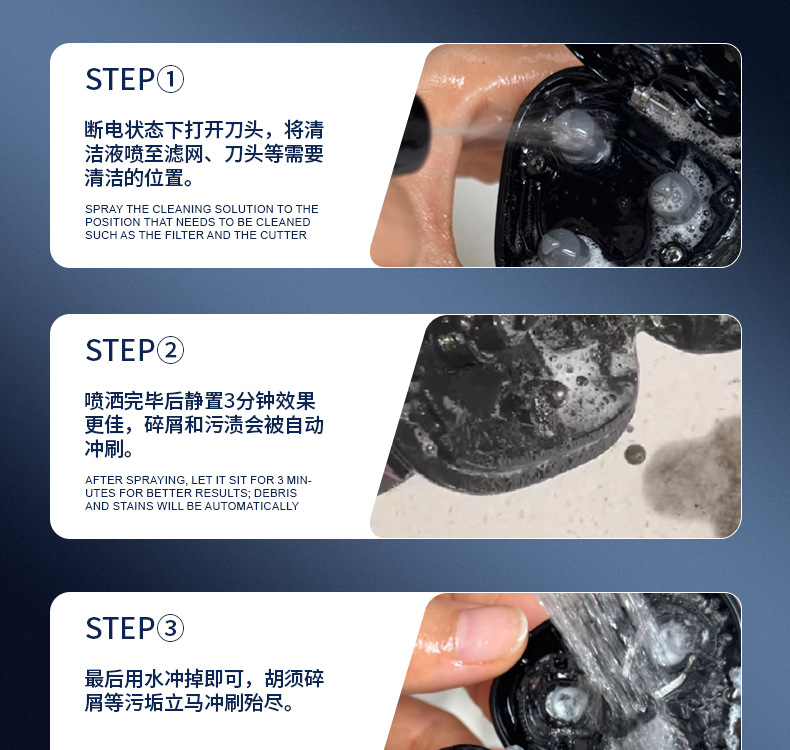 STEP①

断电状态下打开刀头，将清洁液喷至滤网、刀头等需要清洁的位置。

SPRAY THE CLEANING SOLUTION TO THE POSITION THAT NEEDS TO BE CLEANED SUCH AS THE FILTER AND THE CUTTER

STEP②

喷洒完毕后静置3分钟效果更佳，碎屑和污渍会被自动冲刷。

AFTER SPRAYING, LET IT SIT FOR 3 MINUTES FOR BETTER RESULTS; DEBRIS AND STAINS WILL BE AUTOMATICALLY

STEP③

最后用水冲掉即可，胡须碎屑等污垢立马冲刷殆尽。