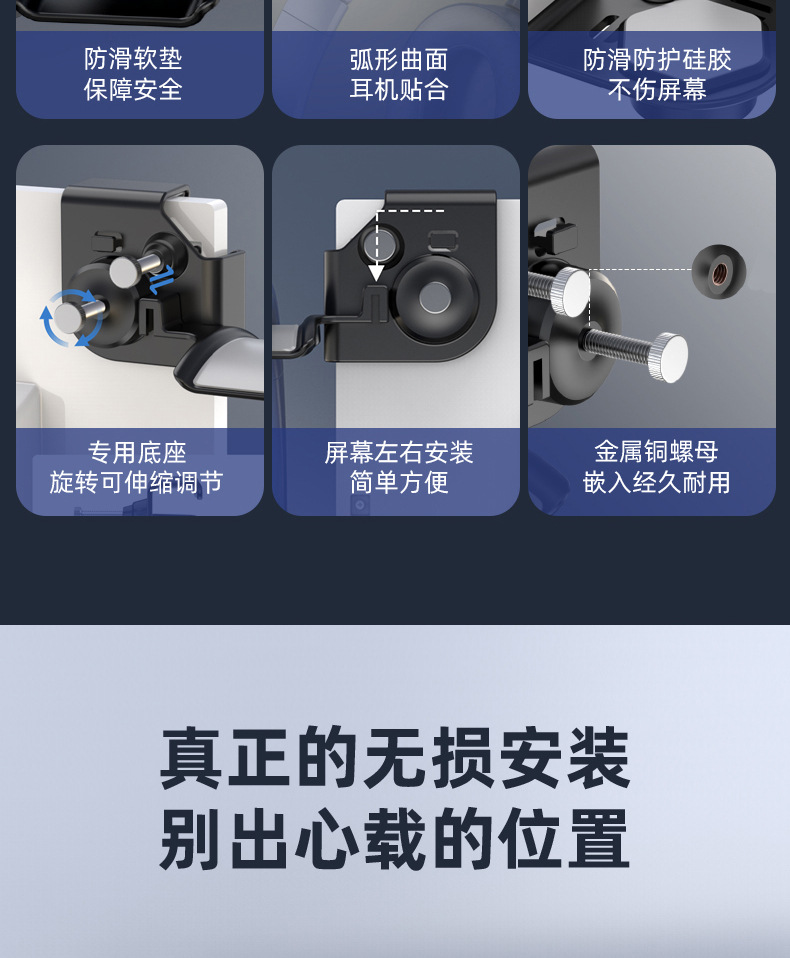 防滑软垫
保障安全

弧形曲面
耳机贴合

防滑防护硅胶
不伤屏幕

专用底座
旋转可伸缩调节

屏幕左右安装
简单方便

金属铜螺母
嵌入经久耐用

真正的无损安装
别出心载的位置