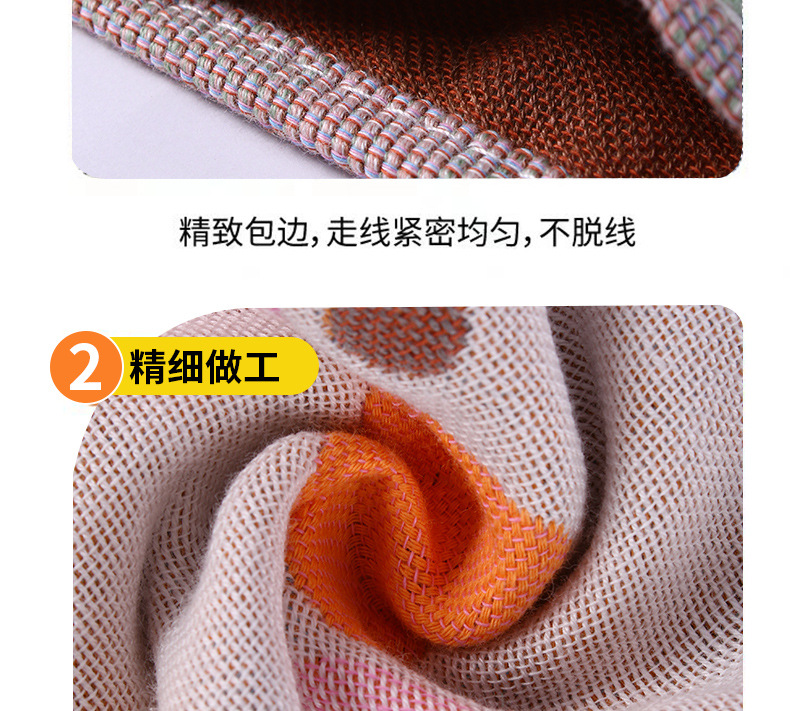 精致包边，走线紧密均匀，不脱线

2 精细做工