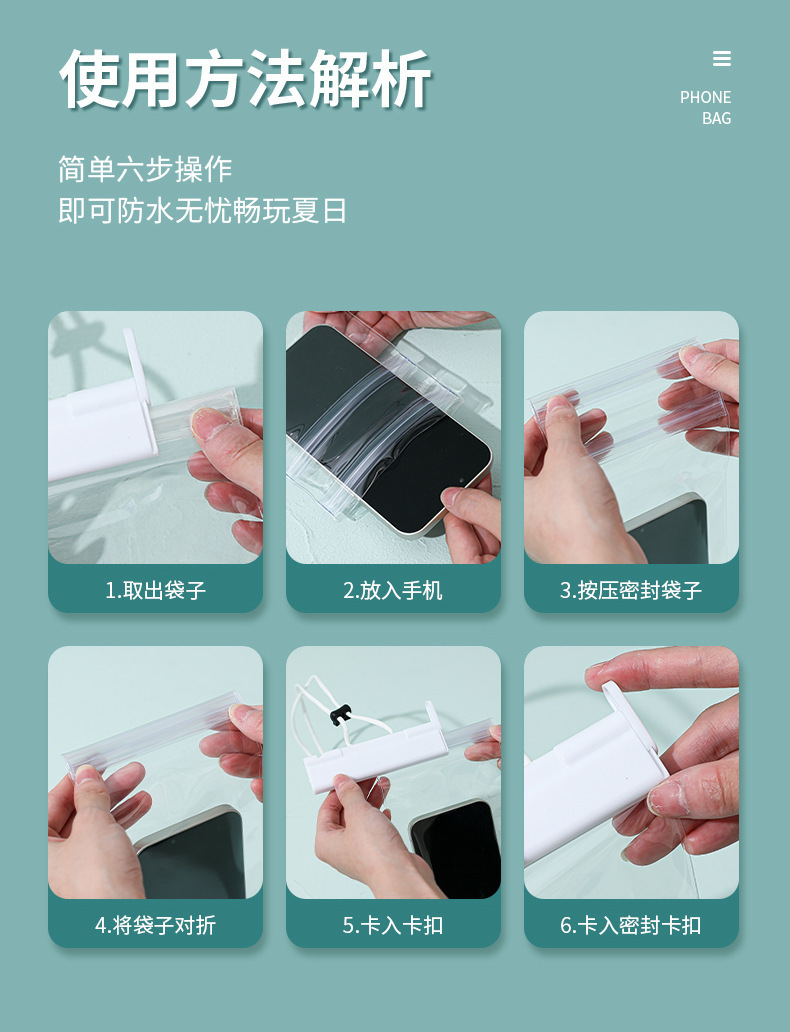 使用方法解析

PHONE BAG

简单六步操作
即可防水无忧畅玩夏日

1.取出袋子

2.放入手机

3.按压密封袋子

4.将袋子对折

5.卡入卡扣

6.卡入密封卡扣