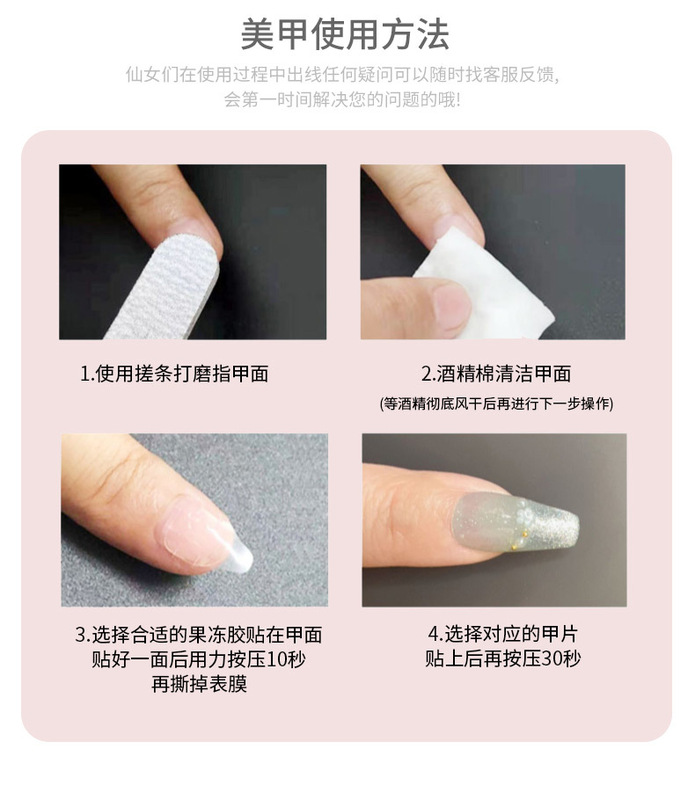 美甲使用方法

仙女们在使用过程中出线任何疑问可以随时找客服反馈，会第一时间解决您的问题的哦!

1.使用搓条打磨指甲面

2.酒精棉清洁甲面
(等酒精彻底风干后再进行下一步操作)

3.选择合适的果冻胶贴在甲面
贴好一面后用力按压10秒
再撕掉表膜

4.选择对应的甲片
贴上后再按压30秒