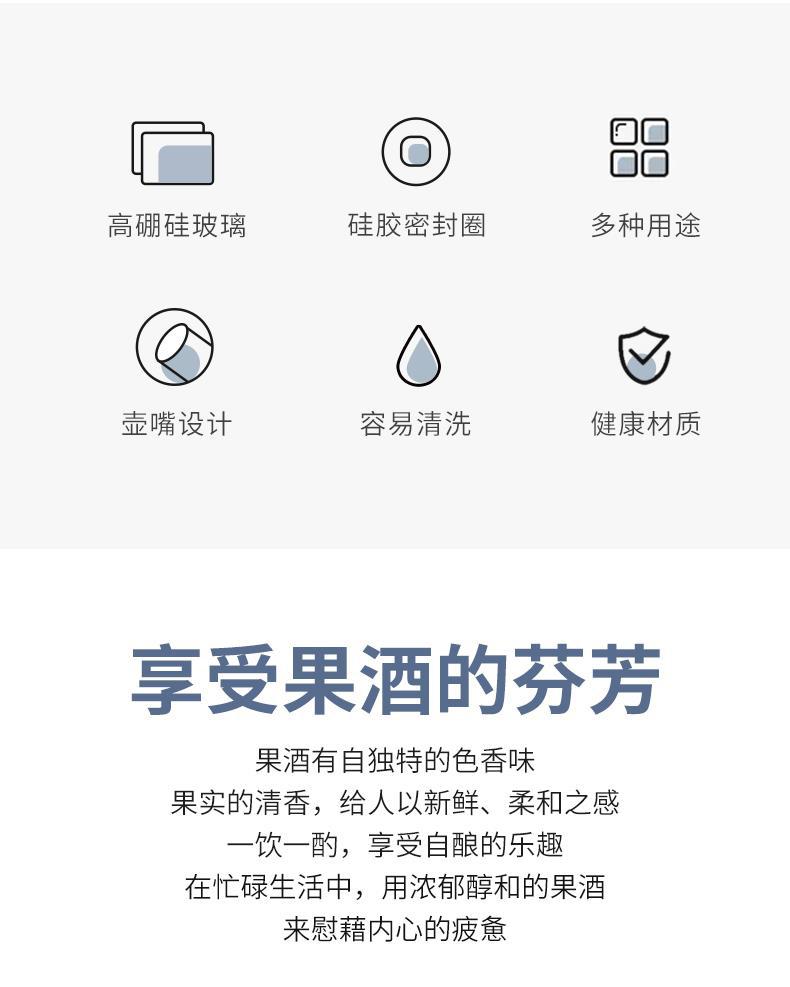 高硼硅玻璃

硅胶密封圈

多种用途

壶嘴设计

容易清洗

健康材质

享受果酒的芬芳

果酒有自独特的色香味
果实的清香，给人以新鲜、柔和之感
一饮一酌，享受自酿的乐趣
在忙碌生活中，用浓郁醇和的果酒
来慰藉内心的疲惫