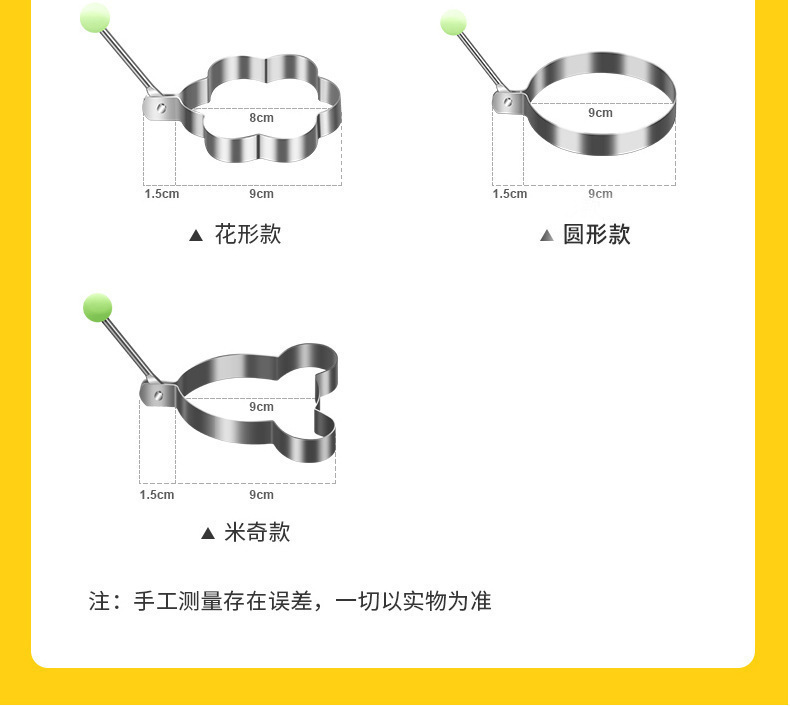 8cm
1.5cm
9cm
▲ 花形款

9cm
1.5cm
9cm
▲ 圆形款

9cm
1.5cm
9cm
▲ 米奇款

注：手工测量存在误差，一切以实物为准