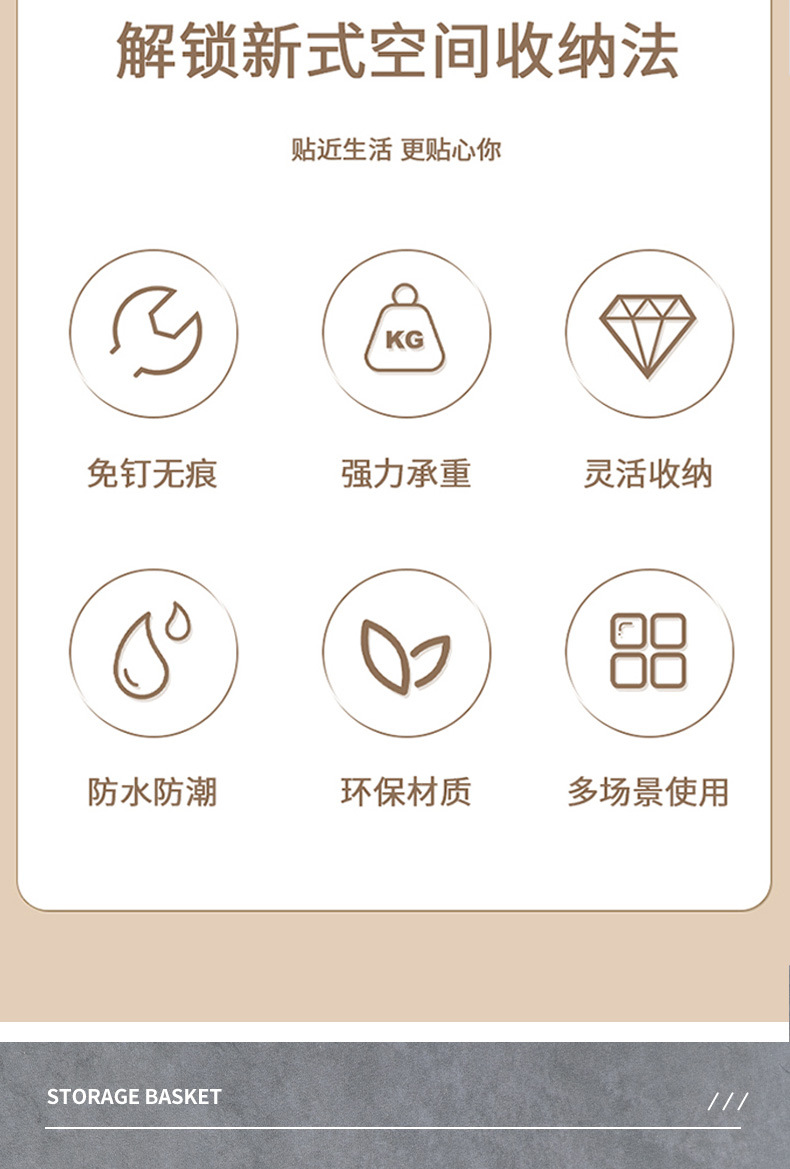 解锁新式空间收纳法

贴近生活 更贴心你

KG

免钉无痕

强力承重

灵活收纳

防水防潮

环保材质

多场景使用

STORAGE BASKET

///